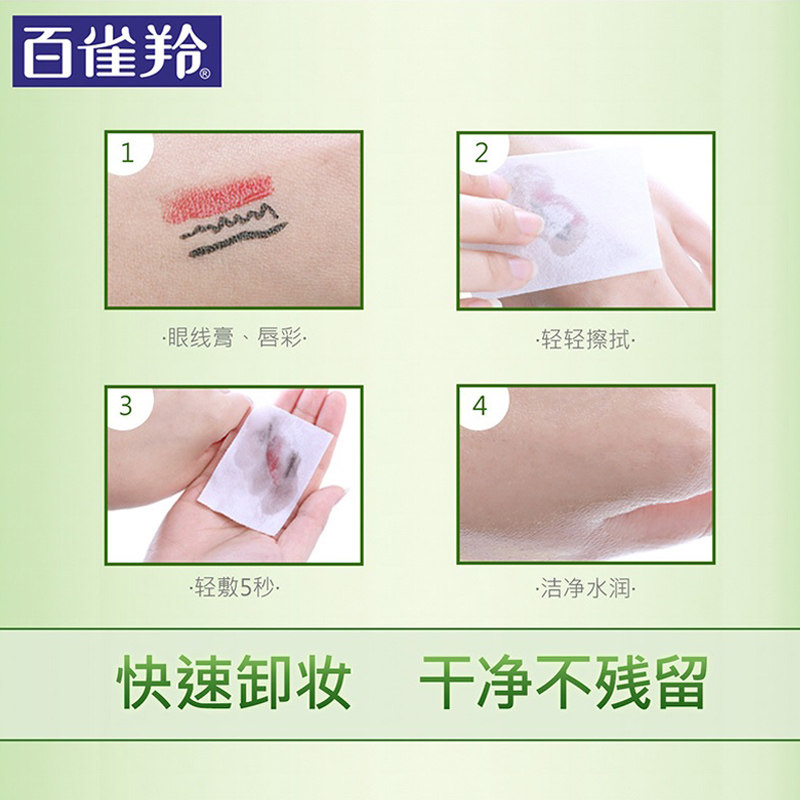 百雀羚®

1

·眼线膏、唇彩·

2

·轻轻擦拭·

3

·轻敷5秒·

4

·洁净水润·

快速卸妆　干净不残留