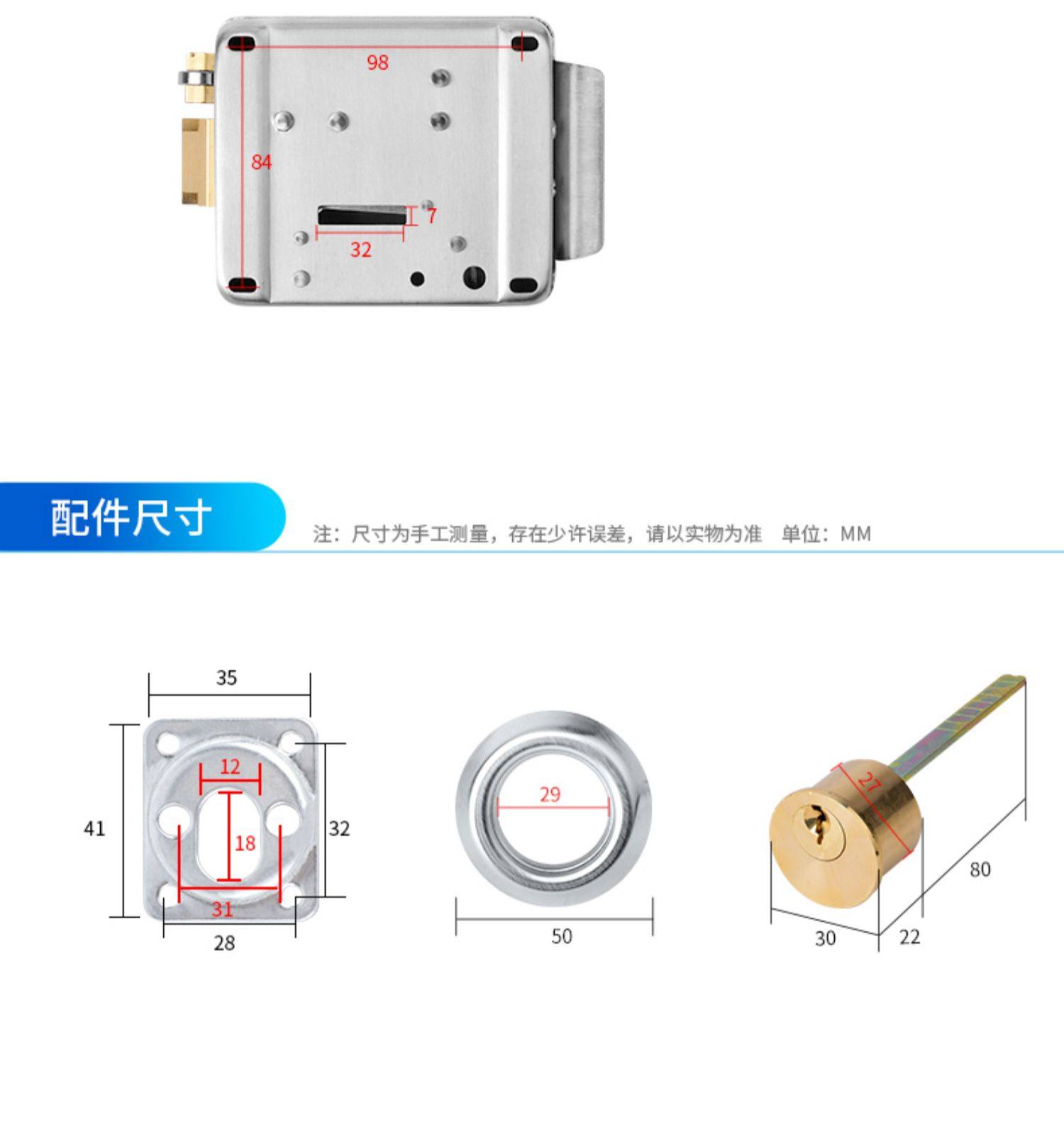 98

84

7

32

配件尺寸

注：尺寸为手工测量，存在少许误差，请以实物为准　单位：MM

35

12

41

18

32

31

28

29

50

27

80

30

22