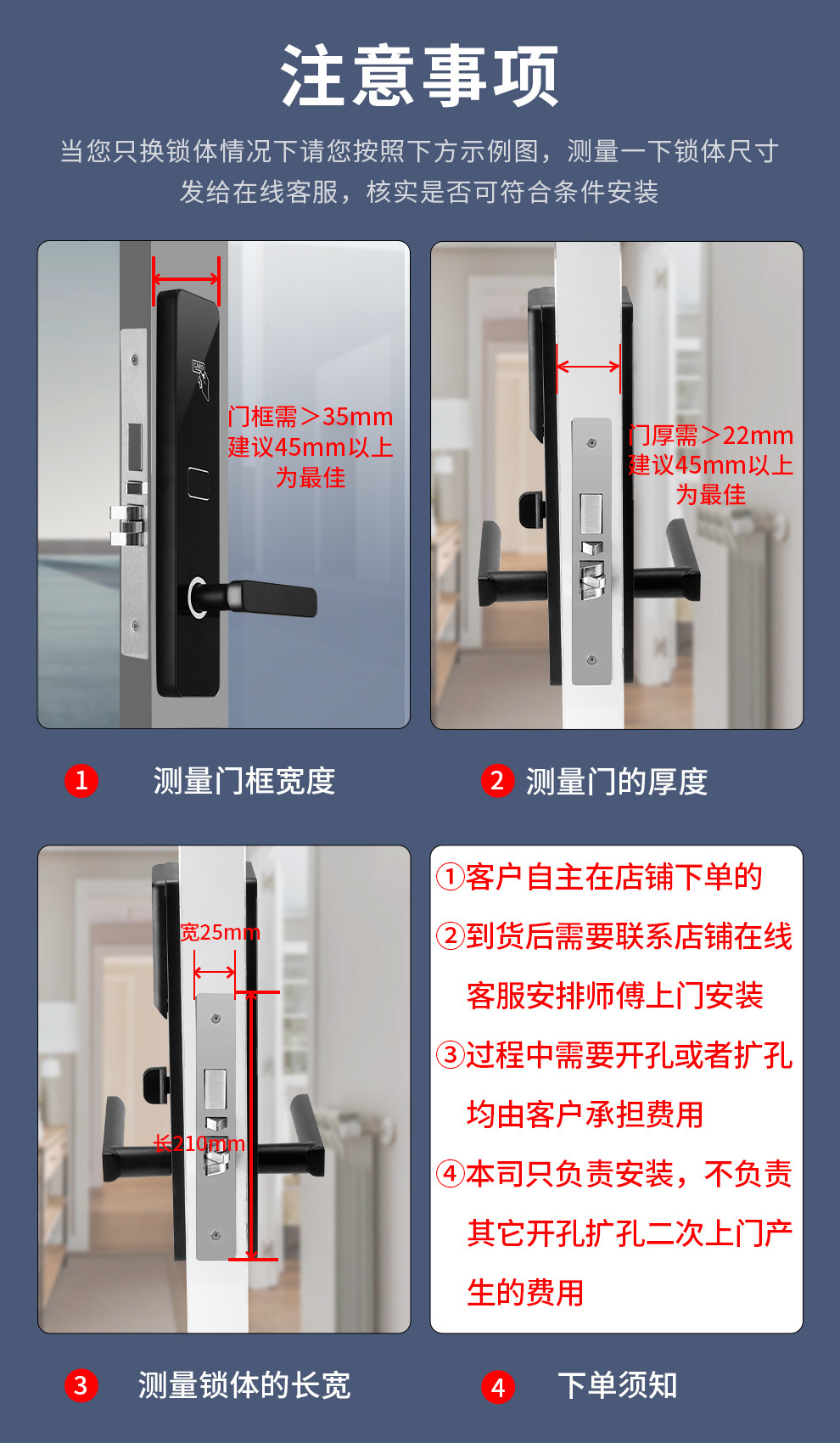 注意事项

当您只换锁体情况下请您按照下方示例图，测量一下锁体尺寸发给在线客服，核实是否可符合条件安装

CARD

门框需＞35mm
建议45mm以上
为最佳

门厚需＞22mm
建议45mm以上
为最佳

1 测量门框宽度

2 测量门的厚度

宽25mm

长210mm

①客户自主在店铺下单的
②到货后需要联系店铺在线客服安排师傅上门安装
③过程中需要开孔或者扩孔均由客户承担费用
④本司只负责安装，不负责其它开孔扩孔二次上门产生的费用

3 测量锁体的长宽

4 下单须知