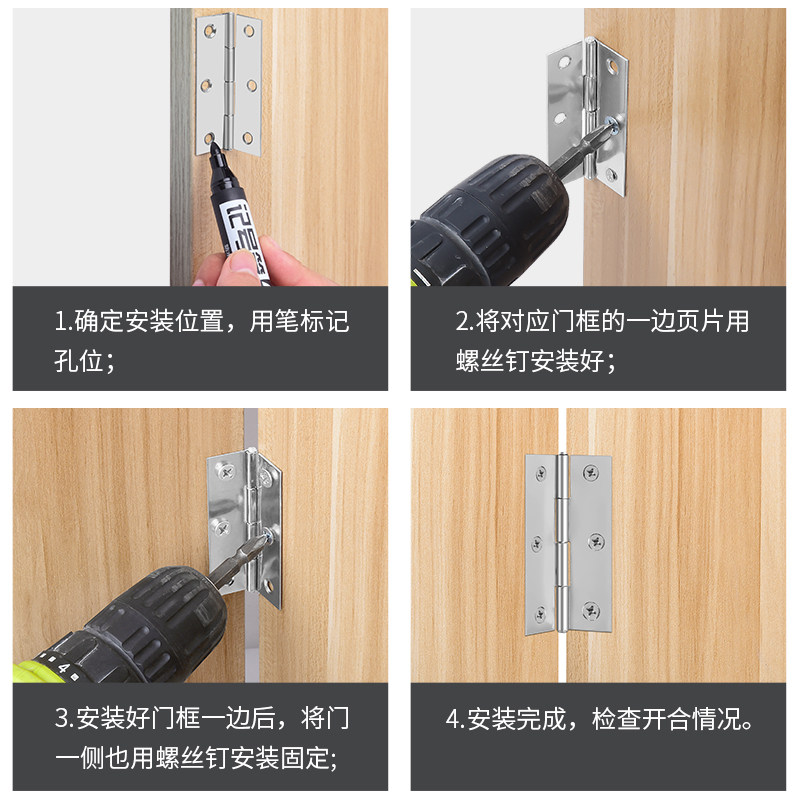 1.确定安装位置，用笔标记孔位；

2.将对应门框的一边页片用螺丝钉安装好；

3.安装好门框一边后，将门一侧也用螺丝钉安装固定;

4.安装完成，检查开合情况。