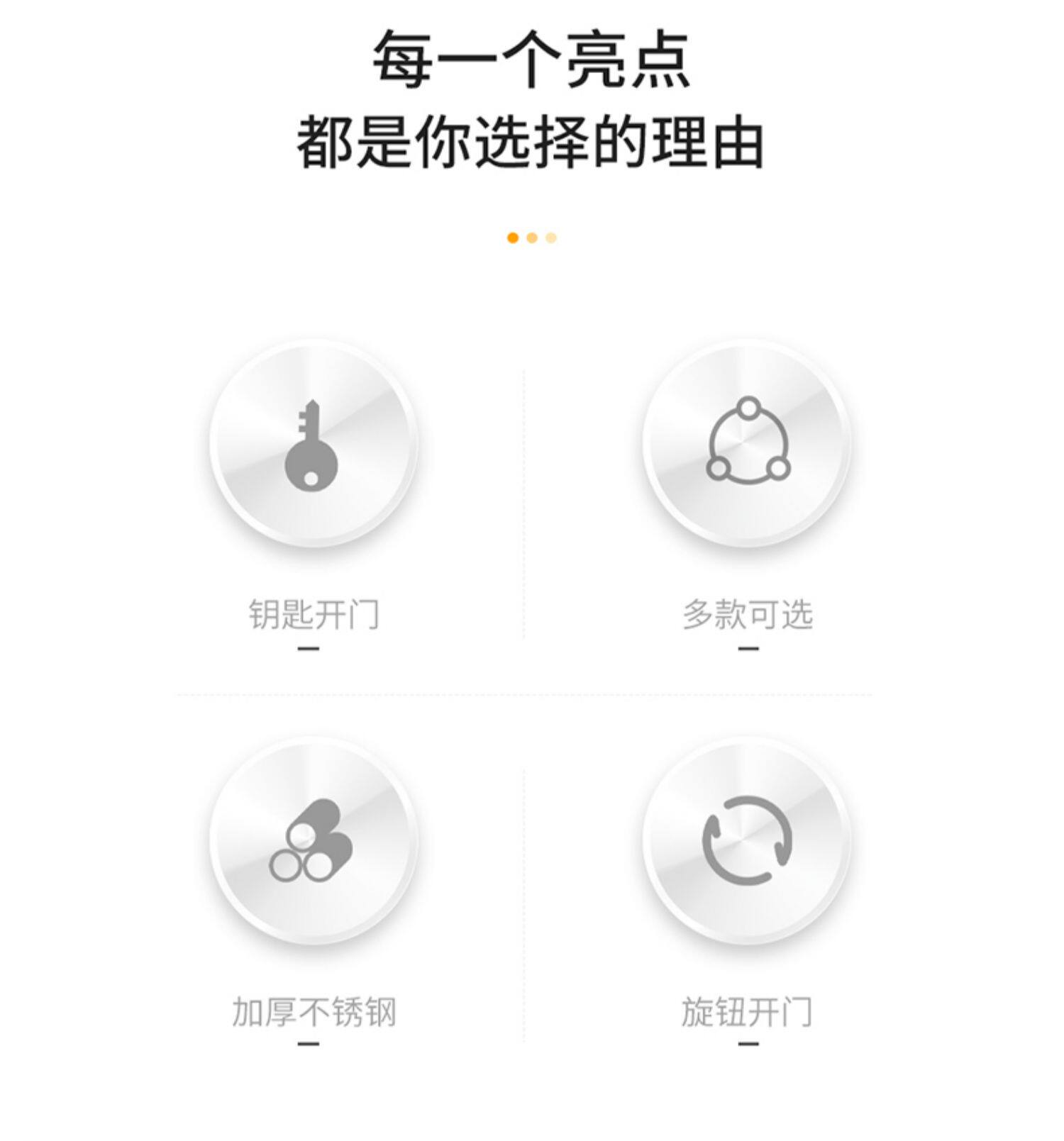 每一个亮点
都是你选择的理由

钥匙开门

多款可选

加厚不锈钢

旋钮开门