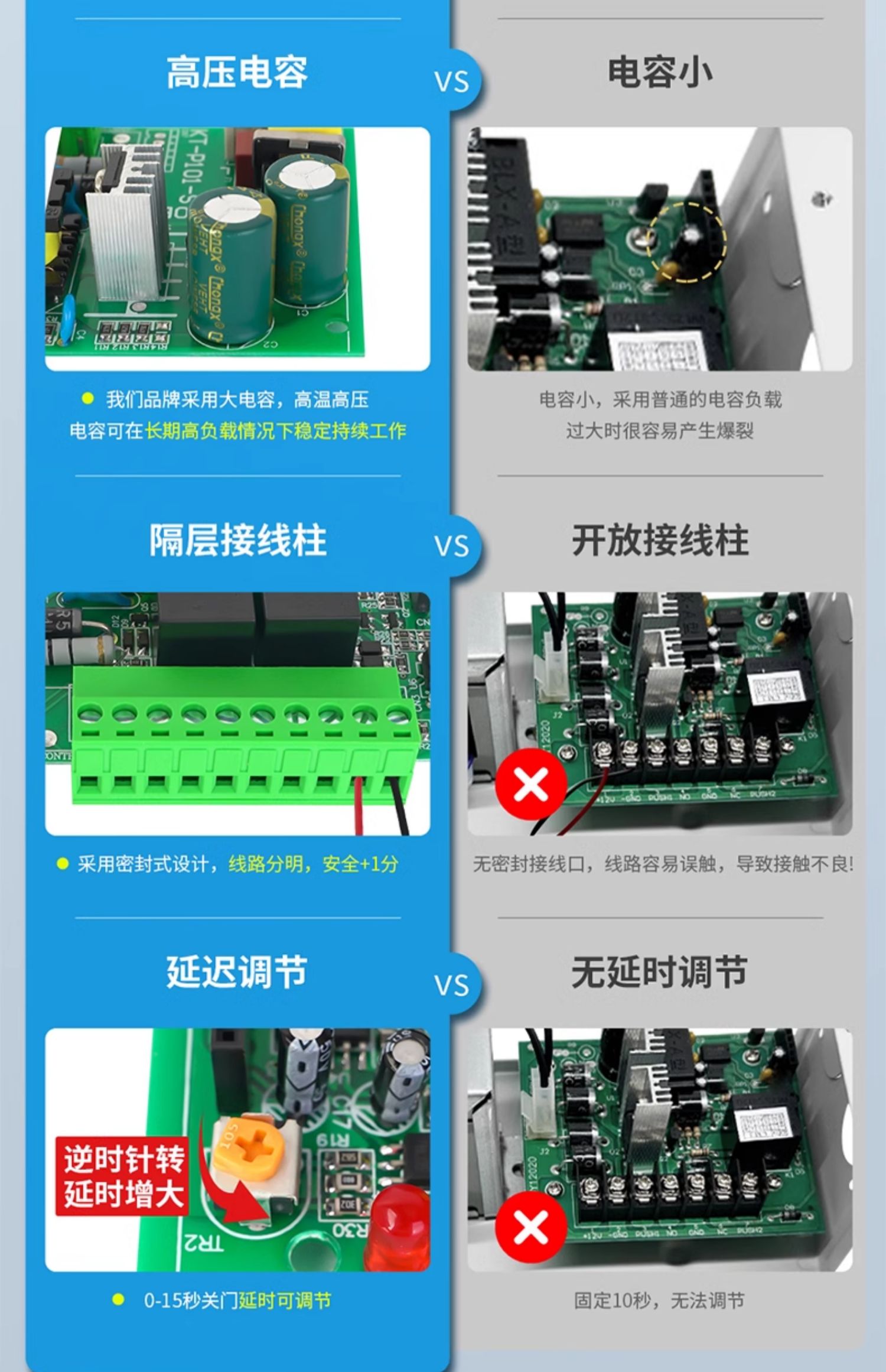 高压电容

VS

电容小

我们品牌采用大电容，高温高压电容可在长期高负载情况下稳定持续工作

电容小，采用普通的电容负载过大时很容易产生爆裂

隔层接线柱

VS

开放接线柱

采用密封式设计，线路分明，安全+1分

无密封接线口，线路容易误触，导致接触不良!

延迟调节

VS

无延时调节

逆时针转
延时增大

0-15秒关门延时可调节

固定10秒，无法调节