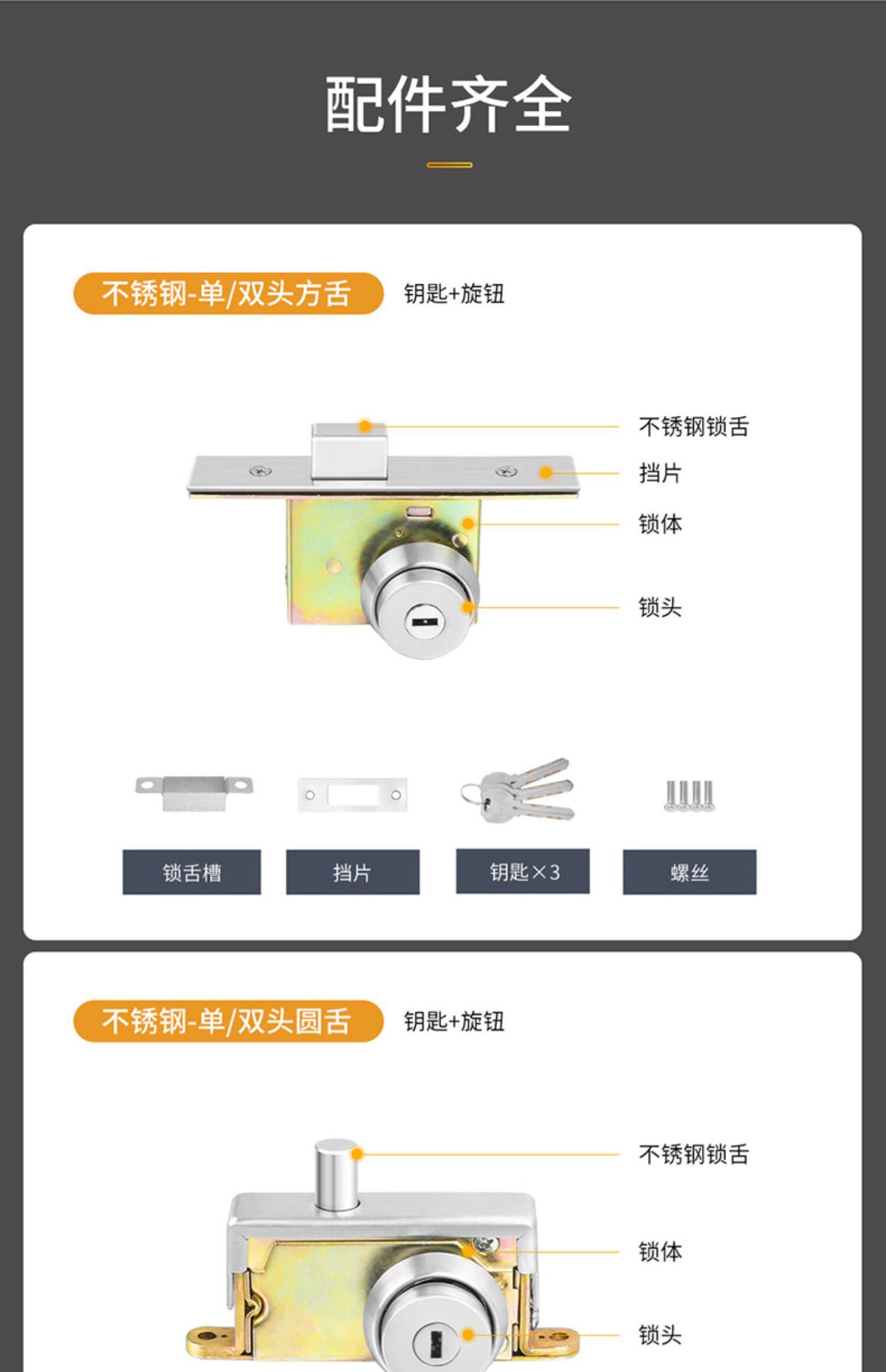 配件齐全

不锈钢-单/双头方舌

钥匙+旋钮

不锈钢锁舌

挡片

锁体

锁头

锁舌槽

挡片

钥匙×3

螺丝

不锈钢-单/双头圆舌

钥匙+旋钮

不锈钢锁舌

锁体

锁头