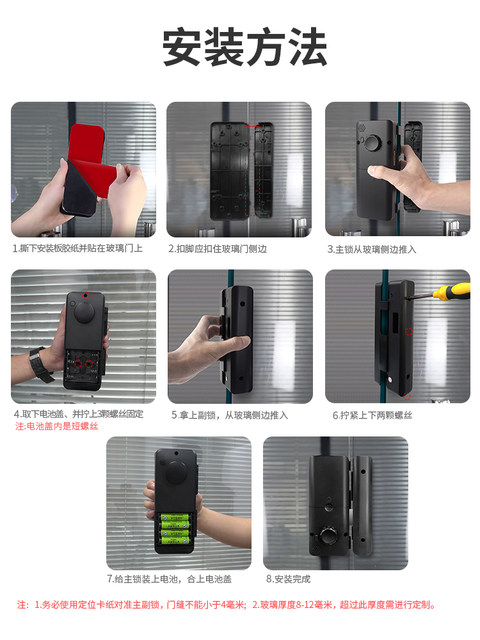 安装方法

1.撕下安装板胶纸并贴在玻璃门上

2.扣脚应扣住玻璃门侧边

3.主锁从玻璃侧边推入

4.取下电池盖、并拧上3颗螺丝固定
注:电池盖内是短螺丝

5.拿上副锁，从玻璃侧边推入

6.拧紧上下两颗螺丝

7.给主锁装上电池，合上电池盖

8.安装完成

注：1.务必使用定位卡纸对准主副锁，门缝不能小于4毫米；2.玻璃厚度8-12毫米，超过此厚度需进行定制。