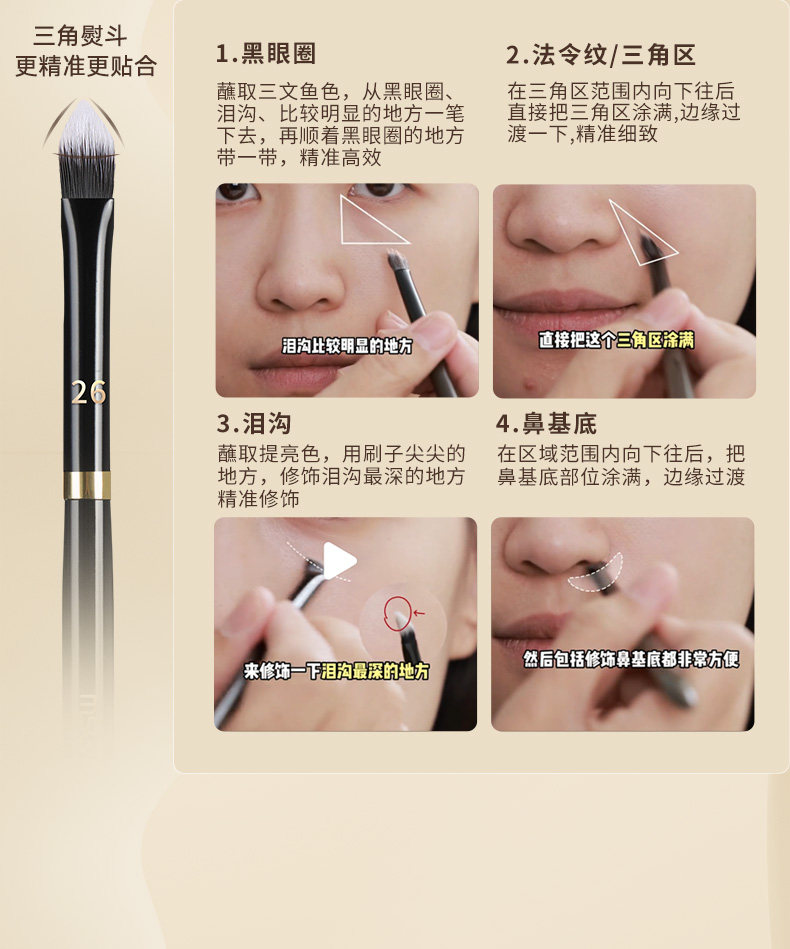 三角熨斗
更精准更贴合

26

1.黑眼圈
蘸取三文鱼色，从黑眼圈、泪沟、比较明显的地方一笔下去，再顺着黑眼圈的地方带一带，精准高效

泪沟比较明显的地方

2.法令纹/三角区
在三角区范围内向下往后直接把三角区涂满,边缘过渡一下,精准细致

直接把这个三角区涂满

3.泪沟
蘸取提亮色，用刷子尖尖的地方，修饰泪沟最深的地方精准修饰

来修饰一下泪沟最深的地方

4.鼻基底
在区域范围内向下往后，把鼻基底部位涂满，边缘过渡

然后包括修饰鼻基底都非常方便