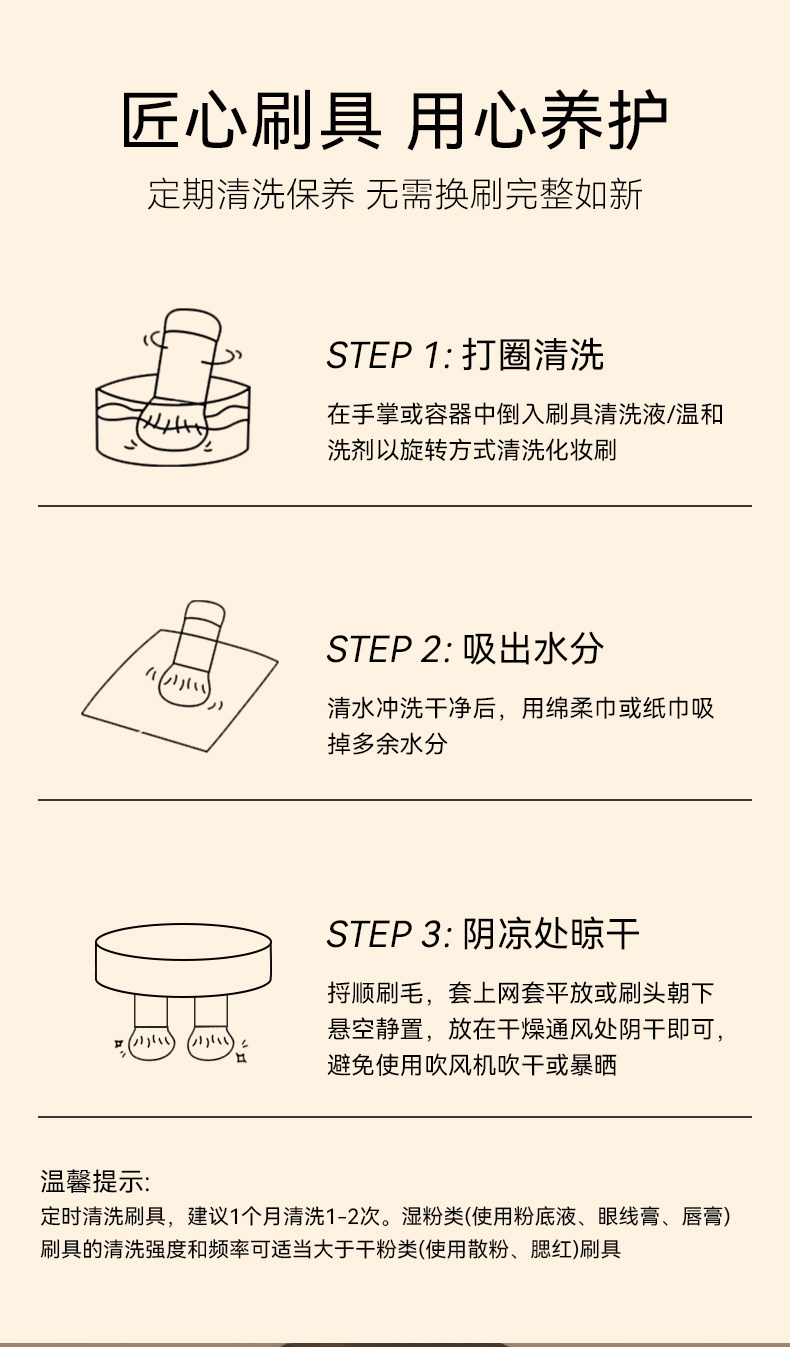 匠心刷具 用心养护

定期清洗保养 无需换刷完整如新

STEP 1: 打圈清洗

在手掌或容器中倒入刷具清洗液/温和洗剂以旋转方式清洗化妆刷

STEP 2: 吸出水分

清水冲洗干净后，用绵柔巾或纸巾吸掉多余水分

STEP 3: 阴凉处晾干

捋顺刷毛，套上网套平放或刷头朝下悬空静置，放在干燥通风处阴干即可，避免使用吹风机吹干或暴晒

温馨提示:

定时清洗刷具，建议1个月清洗1-2次。湿粉类(使用粉底液、眼线膏、唇膏)刷具的清洗强度和频率可适当大于干粉类(使用散粉、腮红)刷具