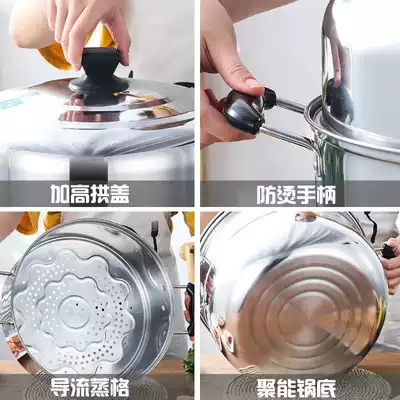 加高拱盖

防烫手柄

导流蒸格

聚能锅底