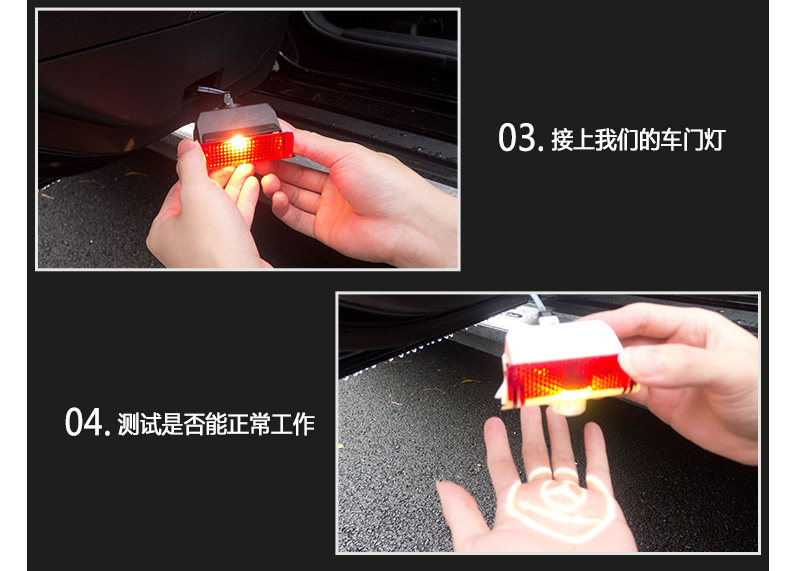 03. 接上我们的车门灯

04. 测试是否能正常工作