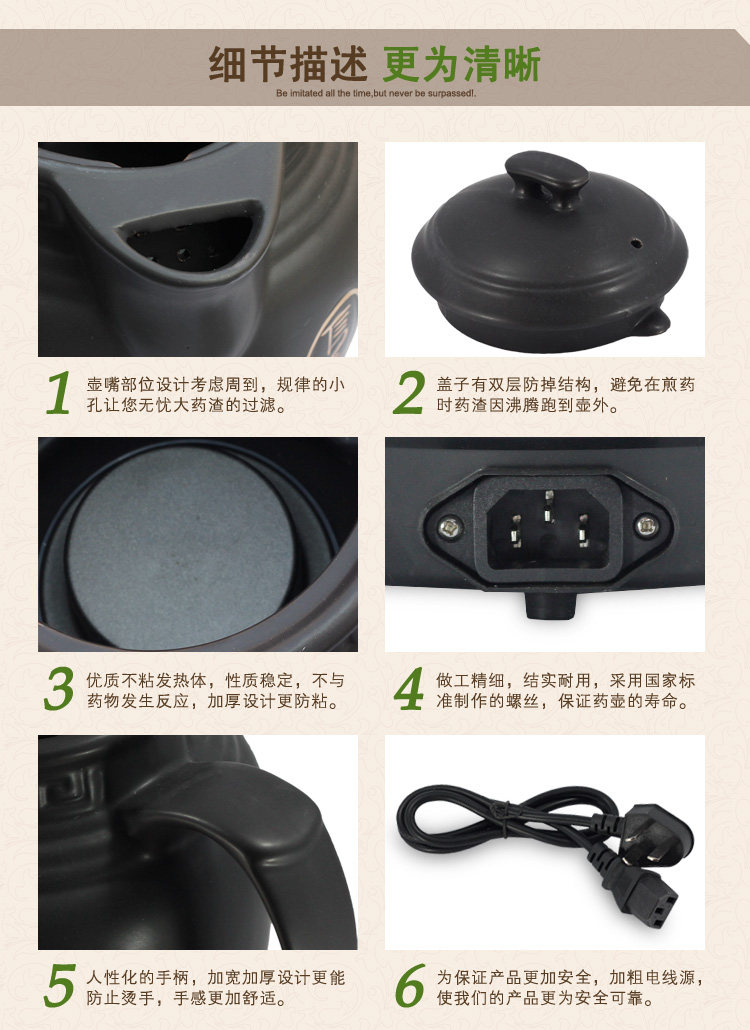 细节描述 更为清晰

Be imitated all the time,but never be surpassed!.

1 壶嘴部位设计考虑周到，规律的小孔让您无忧大药渣的过滤。

2 盖子有双层防掉结构，避免在煎药时药渣因沸腾跑到壶外。

3 优质不粘发热体，性质稳定，不与药物发生反应，加厚设计更防粘。

4 做工精细，结实耐用，采用国家标准制作的螺丝，保证药壶的寿命。

5 人性化的手柄，加宽加厚设计更能防止烫手，手感更加舒适。

6 为保证产品更加安全，加粗电线源，使我们的产品更为安全可靠。