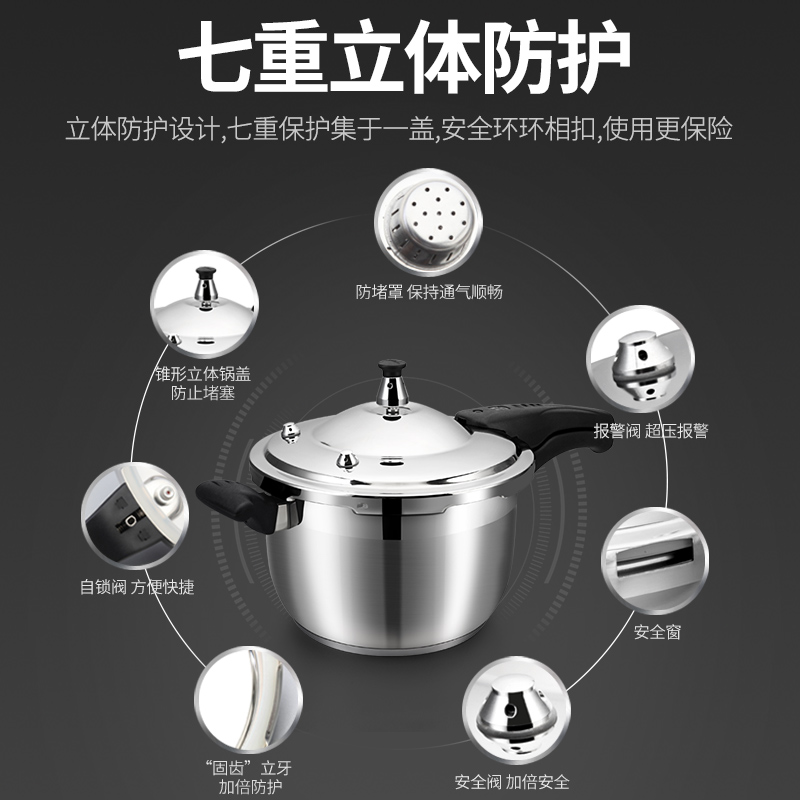 七重立体防护

立体防护设计,七重保护集于一盖,安全环环相扣,使用更保险

防堵罩 保持通气顺畅

锥形立体锅盖
防止堵塞

报警阀 超压报警

自锁阀 方便快捷

安全窗

“固齿”立牙
加倍防护

安全阀 加倍安全