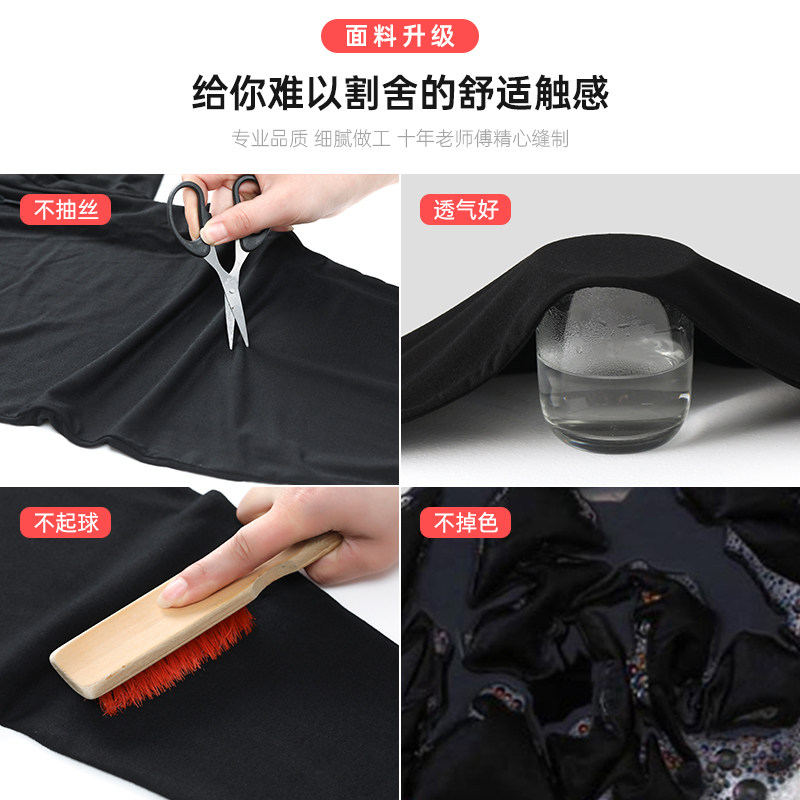 面料升级

给你难以割舍的舒适触感

专业品质 细腻做工 十年老师傅精心缝制

不抽丝

透气好

不起球

不掉色