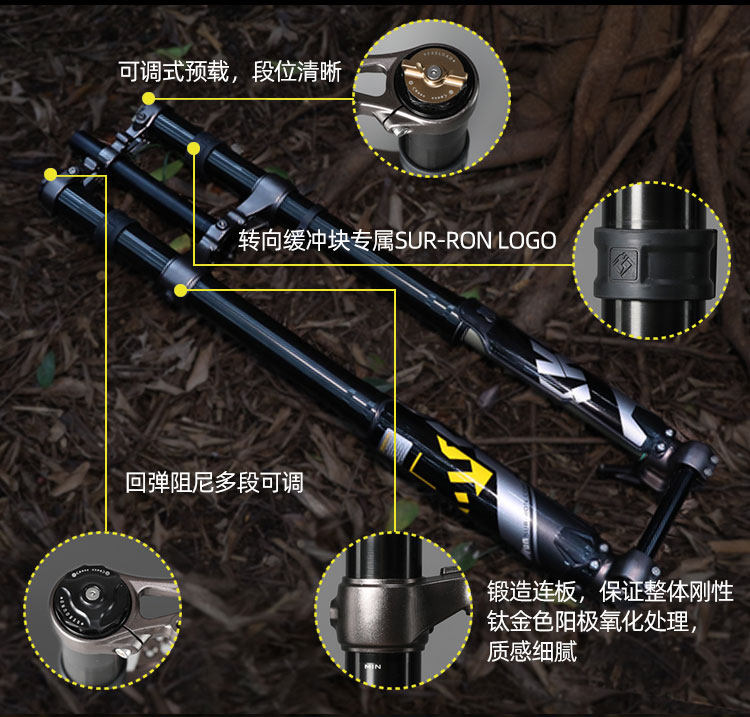 可调式预载，段位清晰

转向缓冲块专属SUR-RON LOGO

回弹阻尼多段可调

锻造连板，保证整体刚性
钛金色阳极氧化处理，
质感细腻

MIN