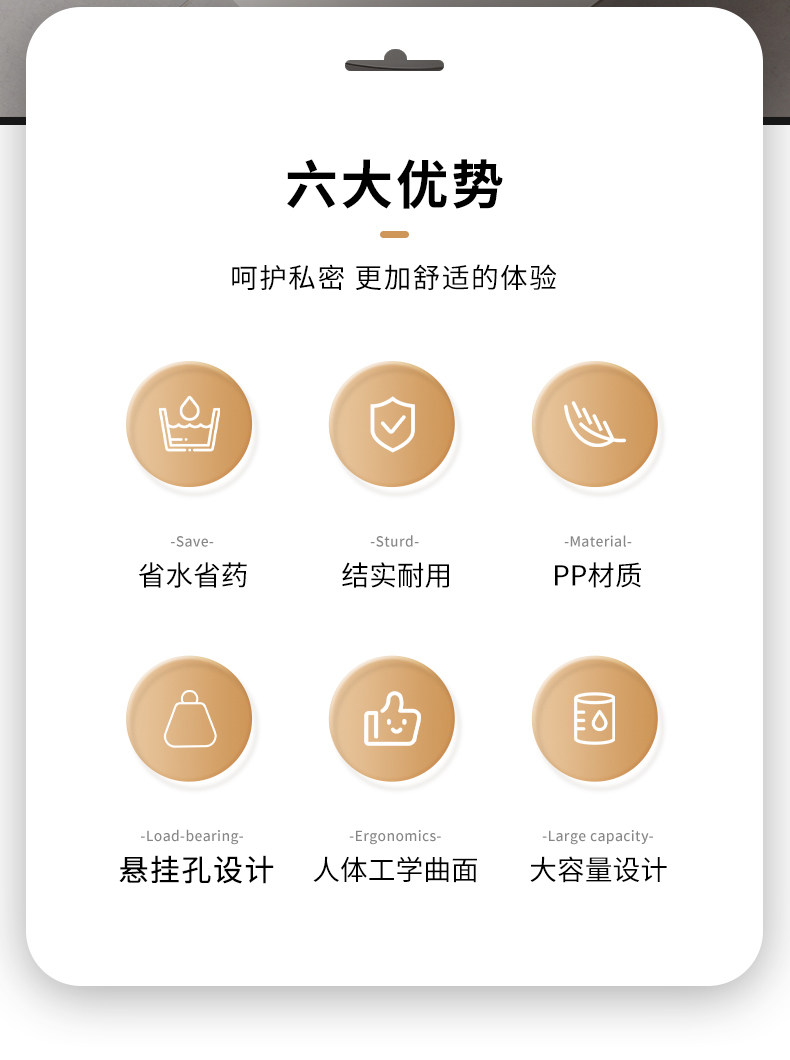 六大优势

呵护私密 更加舒适的体验

-Save-
省水省药

-Sturd-
结实耐用

-Material-
PP材质

-Load-bearing-
悬挂孔设计

-Ergonomics-
人体工学曲面

-Large capacity-
大容量设计