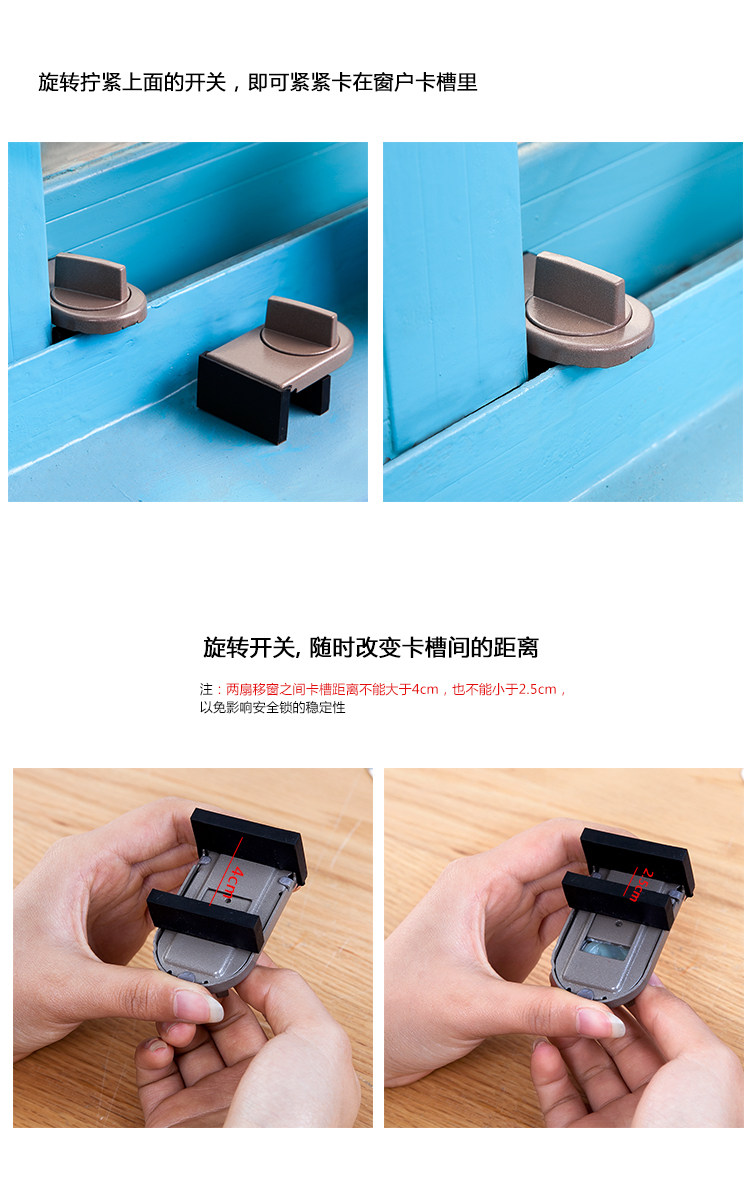 旋转拧紧上面的开关，即可紧紧卡在窗户卡槽里

旋转开关, 随时改变卡槽间的距离

注：两扇移窗之间卡槽距离不能大于4cm，也不能小于2.5cm，以免影响安全锁的稳定性

4cm

2.5cm