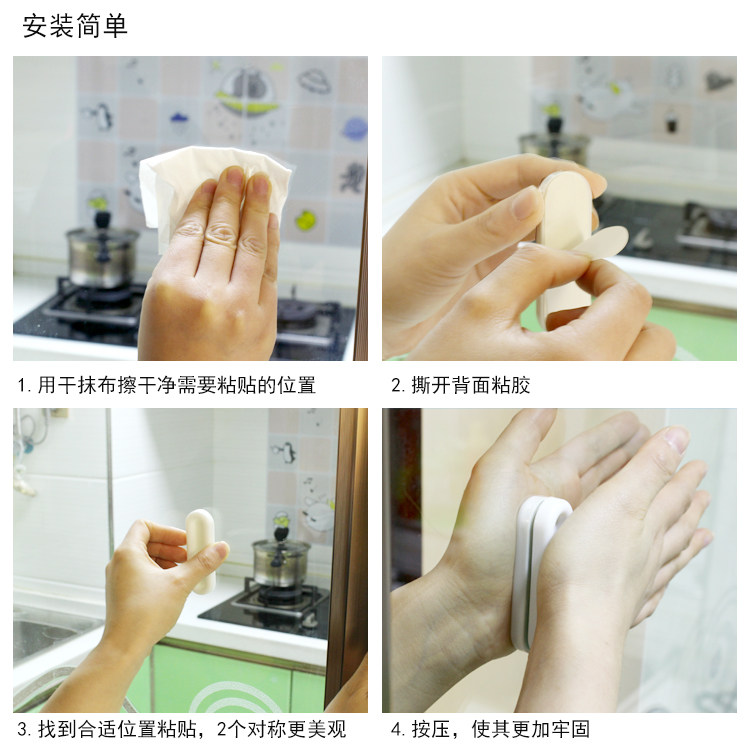 安装简单

1. 用干抹布擦干净需要粘贴的位置

2. 撕开背面粘胶

3. 找到合适位置粘贴，2个对称更美观

4. 按压，使其更加牢固