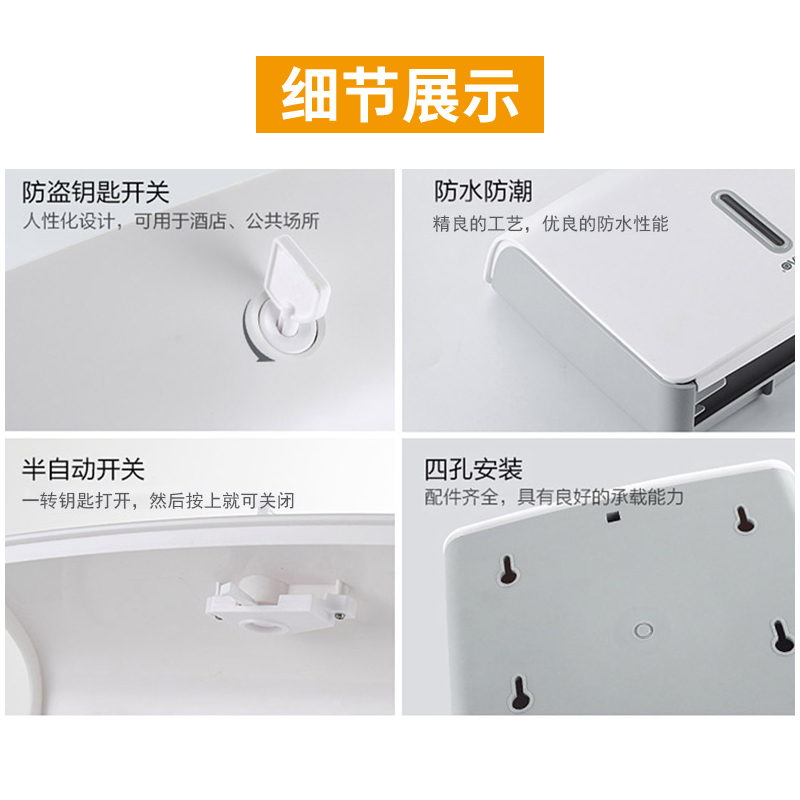 细节展示

防盗钥匙开关
人性化设计，可用于酒店、公共场所

防水防潮
精良的工艺，优良的防水性能

半自动开关
一转钥匙打开，然后按上就可关闭

四孔安装
配件齐全，具有良好的承载能力