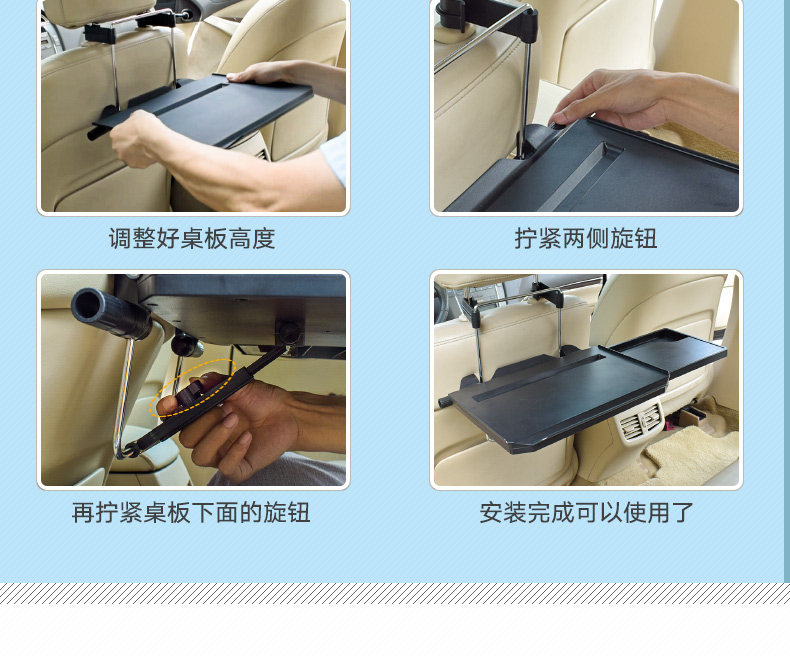 调整好桌板高度

拧紧两侧旋钮

再拧紧桌板下面的旋钮

安装完成可以使用了