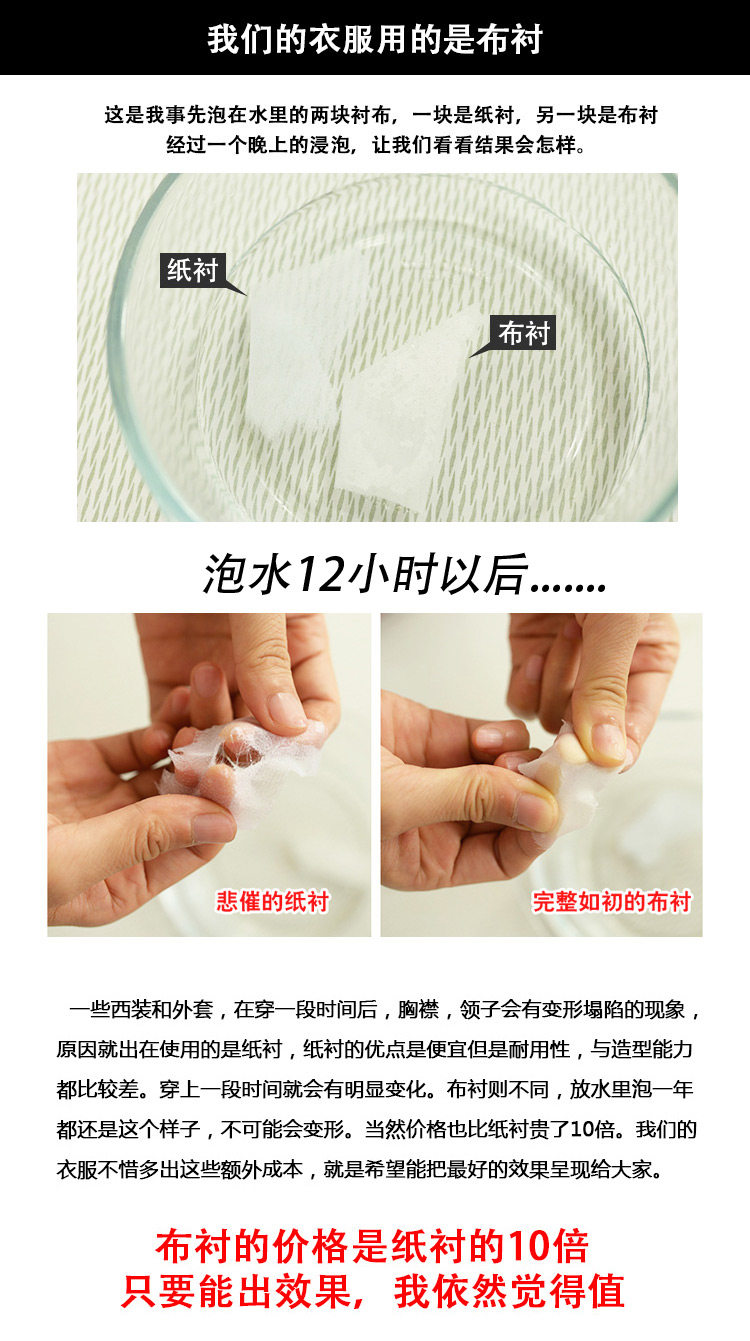 我们的衣服用的是布衬

这是我事先泡在水里的两块衬布，一块是纸衬，另一块是布衬
经过一个晚上的浸泡，让我们看看结果会怎样。

纸衬

布衬

泡水12小时以后.......

悲催的纸衬

完整如初的布衬

一些西装和外套，在穿一段时间后，胸襟，领子会有变形塌陷的现象，原因就出在使用的是纸衬，纸衬的优点是便宜但是耐用性，与造型能力都比较差。穿上一段时间就会有明显变化。布衬则不同，放水里泡一年都还是这个样子，不可能会变形。当然价格也比纸衬贵了10倍。我们的衣服不惜多出这些额外成本，就是希望能把最好的效果呈现给大家。

布衬的价格是纸衬的10倍
只要能出效果，我依然觉得值