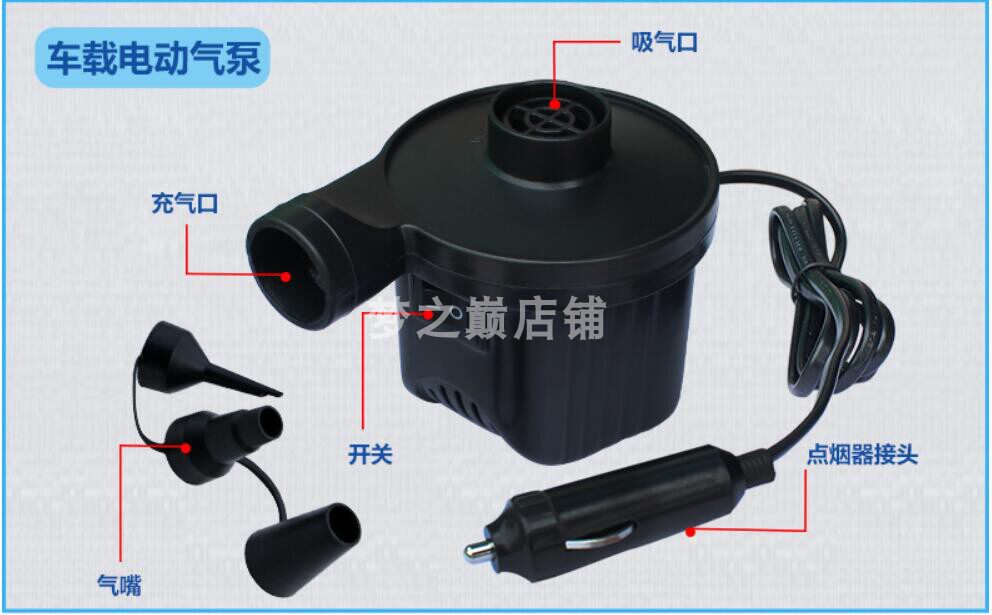 车载电动气泵

吸气口

充气口

梦之巅店铺

开关

点烟器接头

气嘴