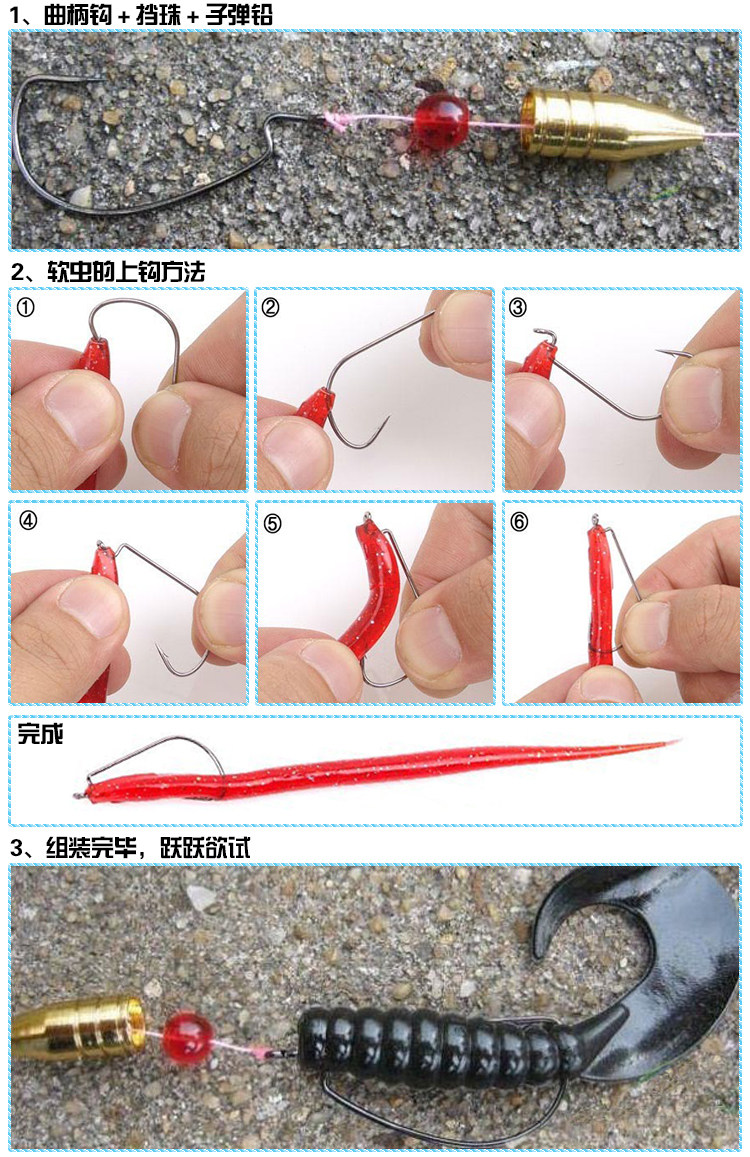 1、曲柄钩 + 挡珠 + 子弹铅

2、软虫的上钩方法

①

②

③

④

⑤

⑥

完成

3、组装完毕，跃跃欲试