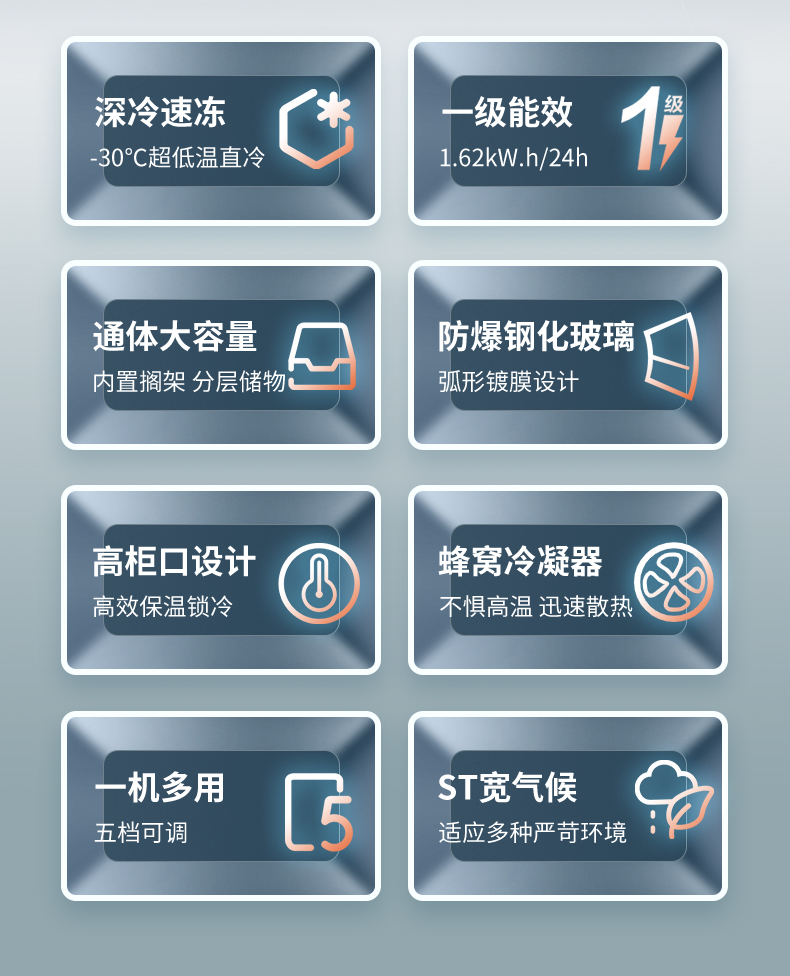 深冷速冻
-30°C超低温直冷

一级能效
1.62kW.h/24h

1级

通体大容量
内置搁架 分层储物

防爆钢化玻璃
弧形镀膜设计

高柜口设计
高效保温锁冷

蜂窝冷凝器
不惧高温 迅速散热

一机多用
五档可调

5

ST宽气候
适应多种严苛环境