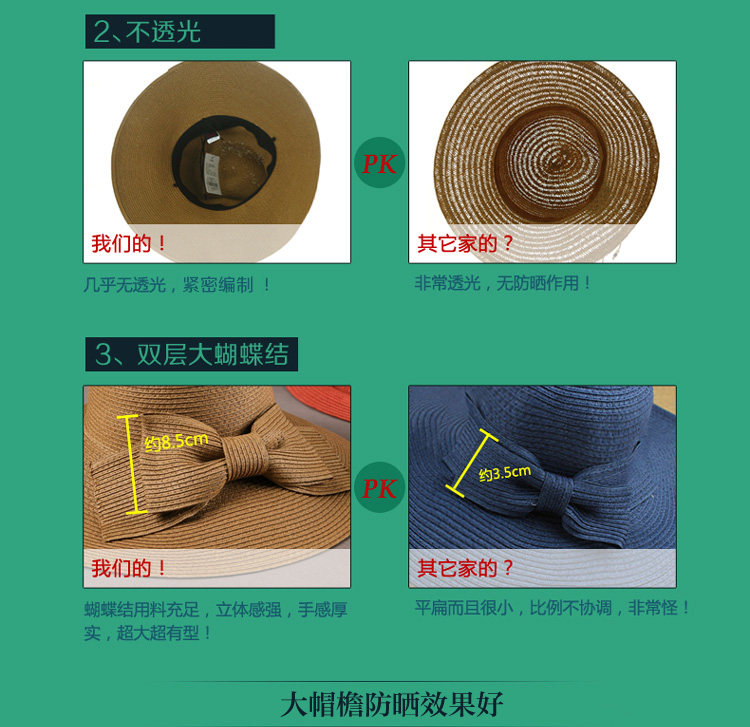 2、不透光

我们的！

PK

其它家的？

几乎无透光，紧密编制 ！

非常透光，无防晒作用！

3、双层大蝴蝶结

约8.5cm

我们的！

PK

约3.5cm

其它家的？

蝴蝶结用料充足，立体感强，手感厚实，超大超有型！

平扁而且很小，比例不协调，非常怪！

大帽檐防晒效果好