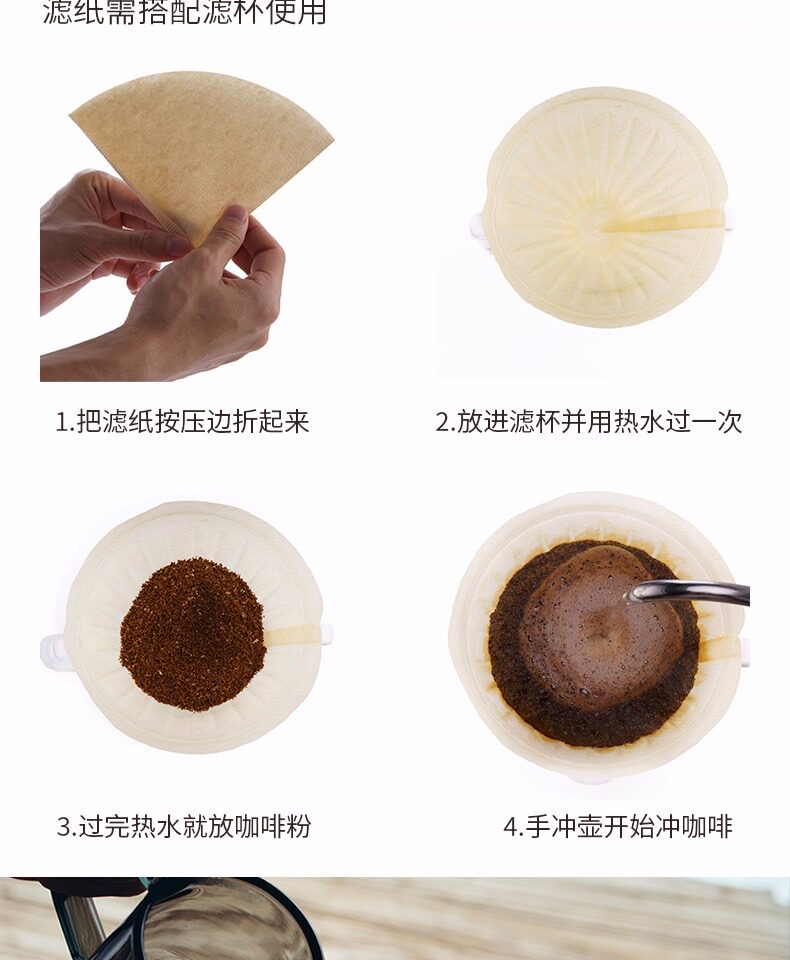 滤纸需搭配滤杯使用

1.把滤纸按压边折起来

2.放进滤杯并用热水过一次

3.过完热水就放咖啡粉

4.手冲壶开始冲咖啡