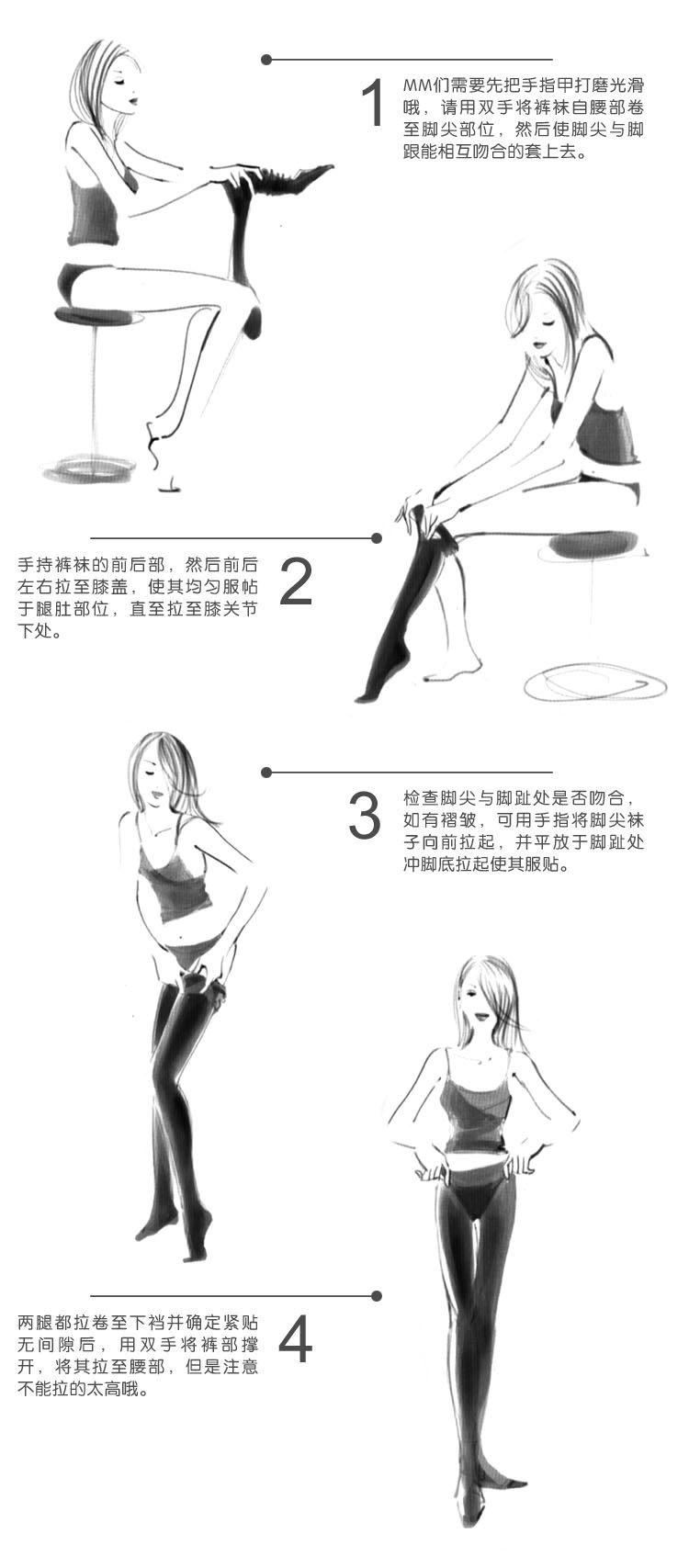 1

MM们需要先把手指甲打磨光滑哦，请用双手将裤袜自腰部卷至脚尖部位，然后使脚尖与脚跟能相互吻合的套上去。

手持裤袜的前后部，然后前后左右拉至膝盖，使其均匀服帖于腿肚部位，直至拉至膝关节下处。

2

3

检查脚尖与脚趾处是否吻合，如有褶皱，可用手指将脚尖袜子向前拉起，并平放于脚趾处冲脚底拉起使其服贴。

两腿都拉卷至下裆并确定紧贴无间隙后，用双手将裤部撑开，将其拉至腰部，但是注意不能拉的太高哦。

4