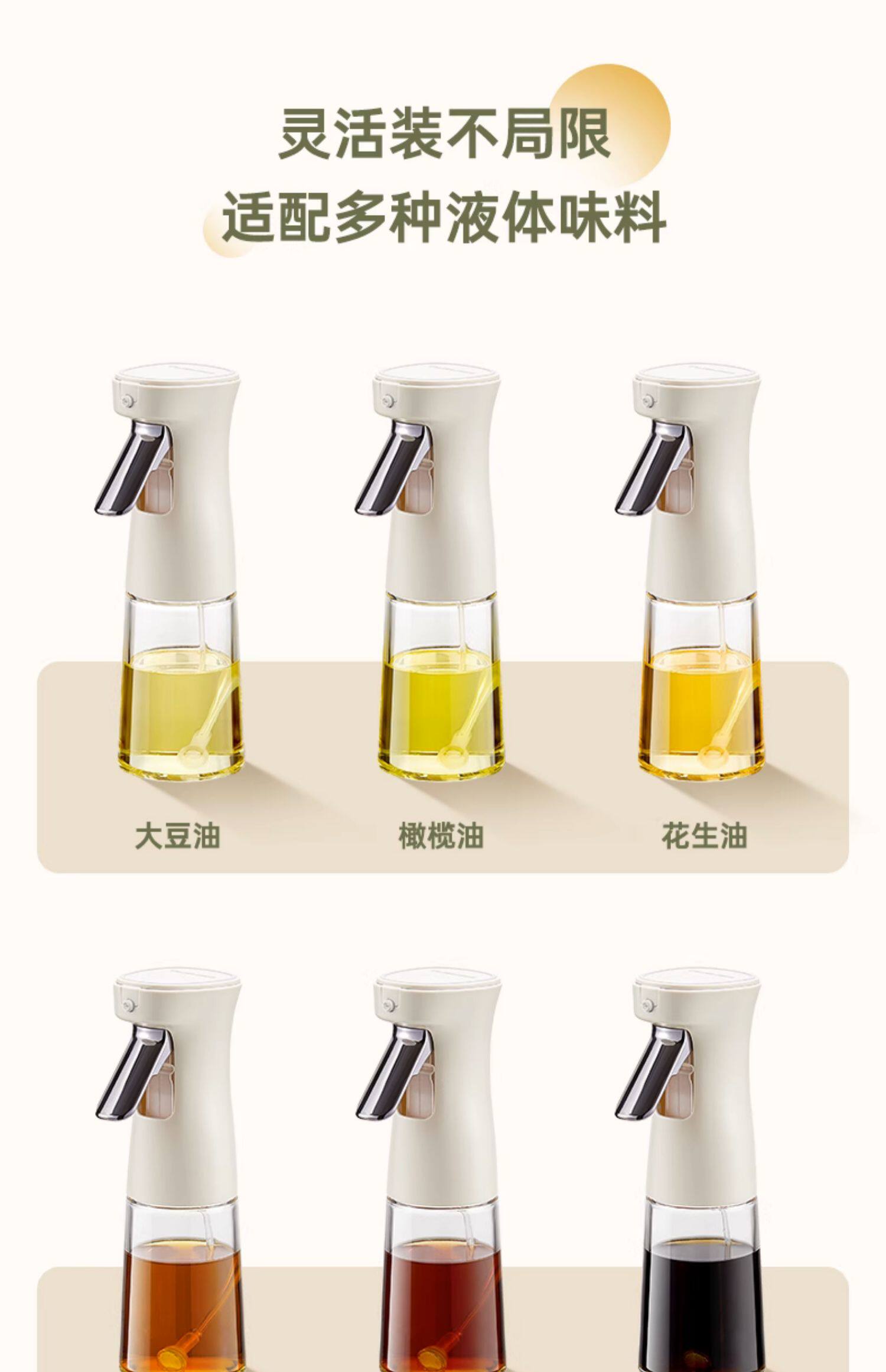 灵活装不局限
适配多种液体味料

大豆油

橄榄油

花生油