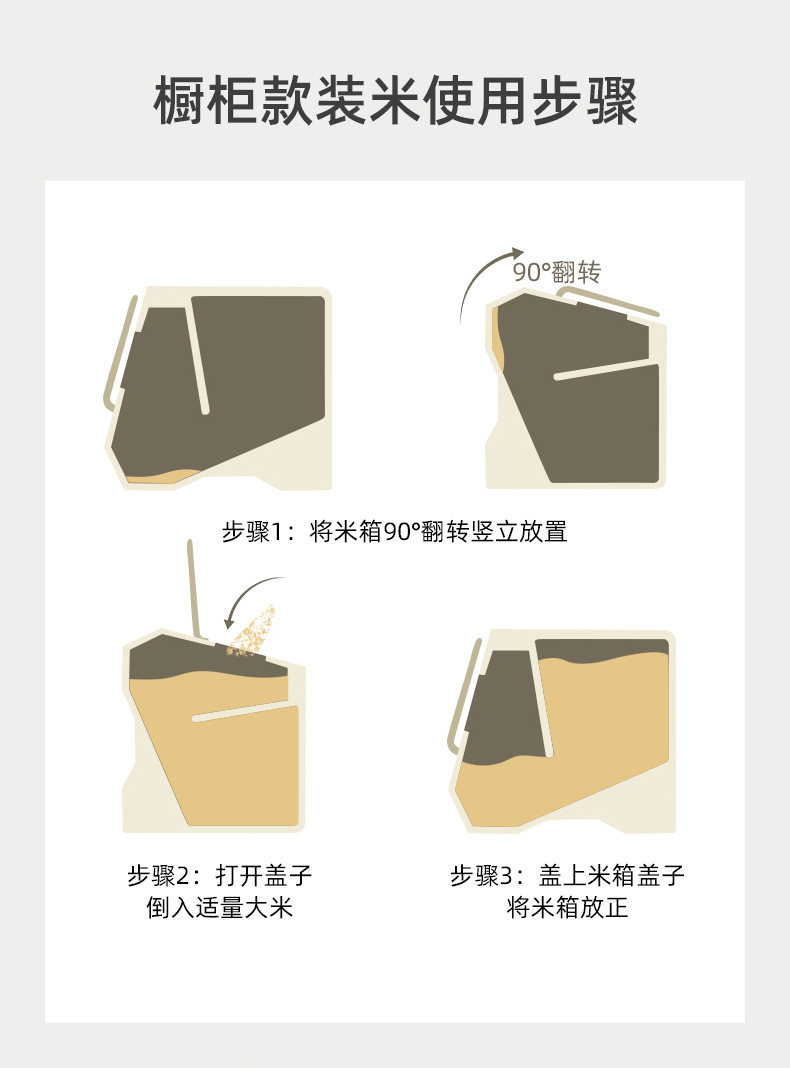 橱柜款装米使用步骤

90°翻转

步骤1：将米箱90°翻转竖立放置

步骤2：打开盖子
倒入适量大米

步骤3：盖上米箱盖子
将米箱放正