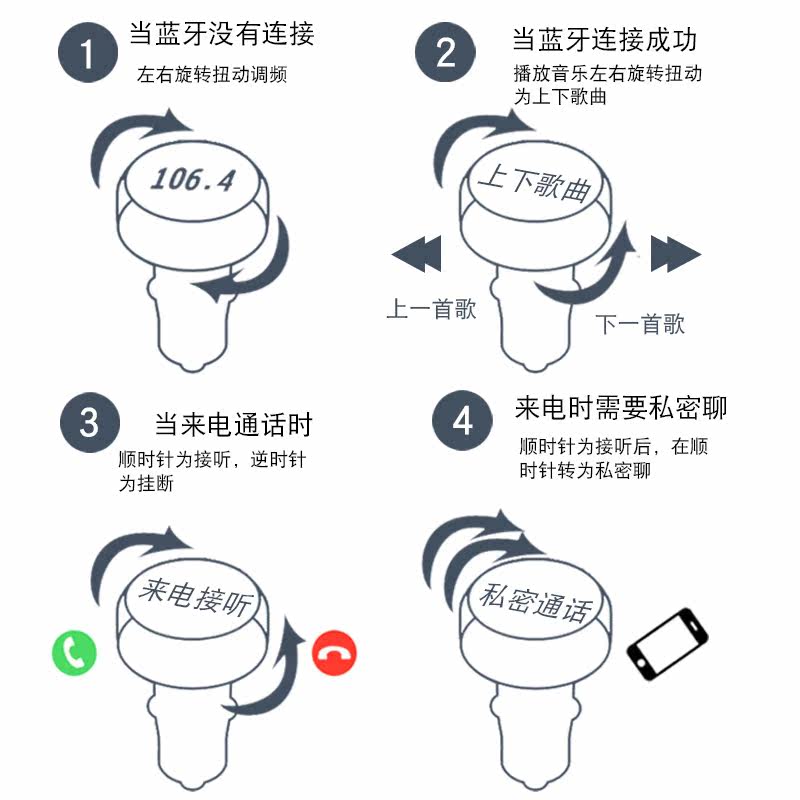 1 当蓝牙没有连接
左右旋转扭动调频

106.4

2 当蓝牙连接成功
播放音乐左右旋转扭动为上下歌曲

上下歌曲

上一首歌

下一首歌

3 当来电通话时
顺时针为接听，逆时针为挂断

来电接听

4 来电时需要私密聊
顺时针为接听后，在顺时针转为私密聊

私密通话