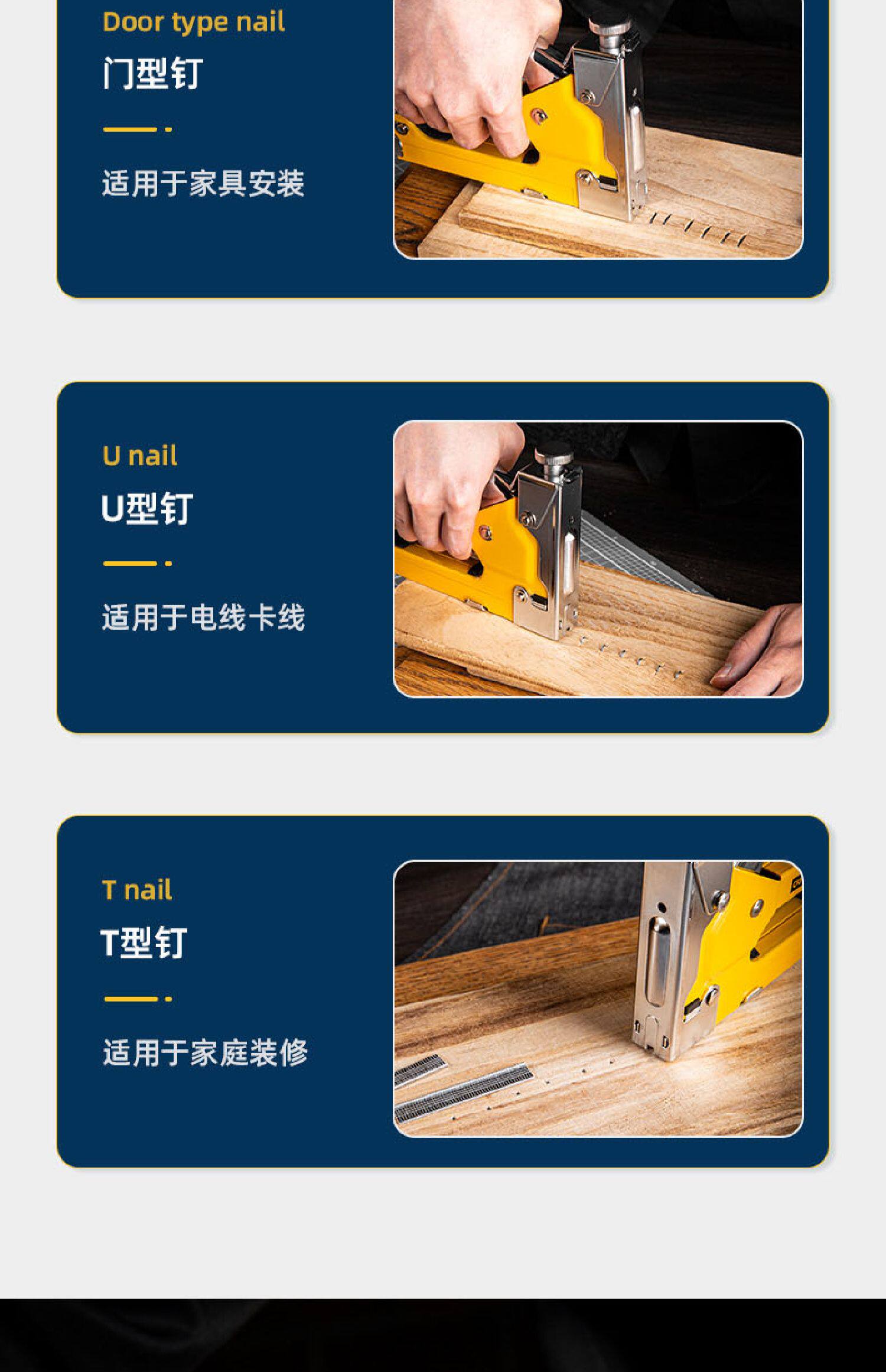 Door type nail
门型钉

适用于家具安装

U nail
U型钉

适用于电线卡线

T nail
T型钉

适用于家庭装修