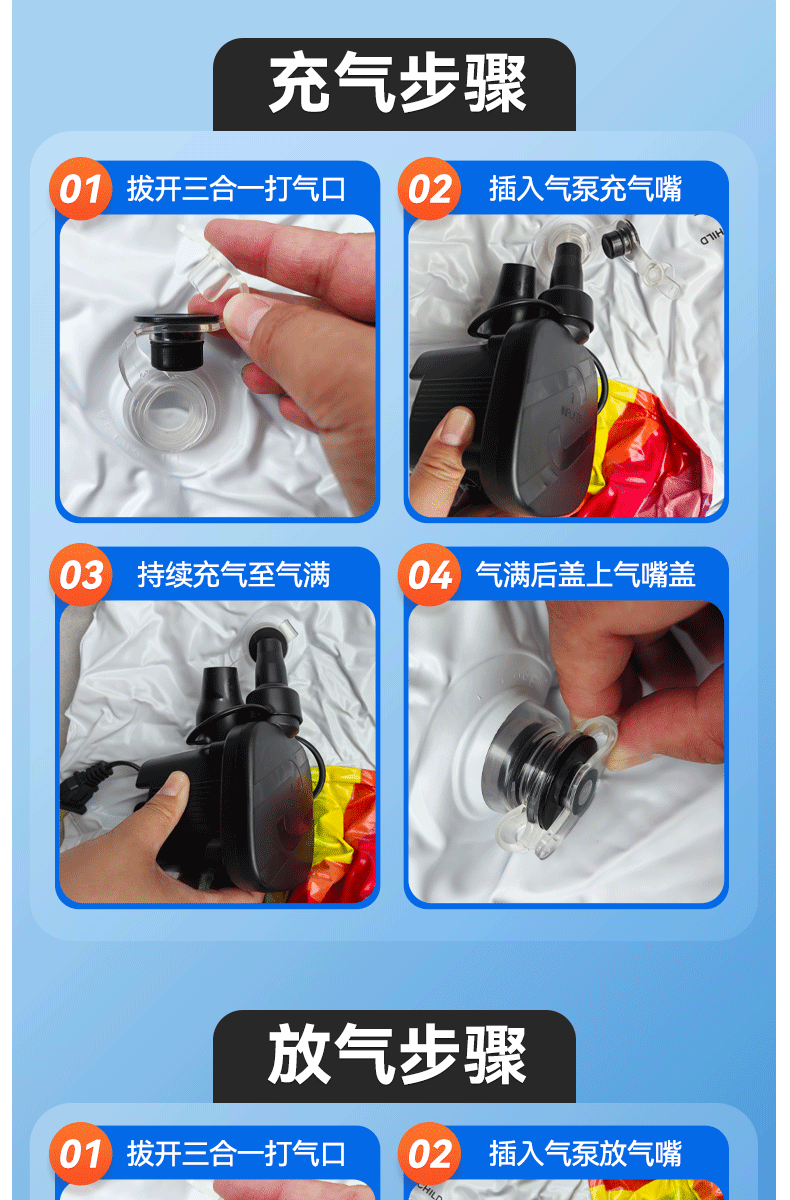 充气步骤

01 拔开三合一打气口

02 插入气泵充气嘴

03 持续充气至气满

04 气满后盖上气嘴盖

放气步骤

01 拔开三合一打气口

02 插入气泵放气嘴