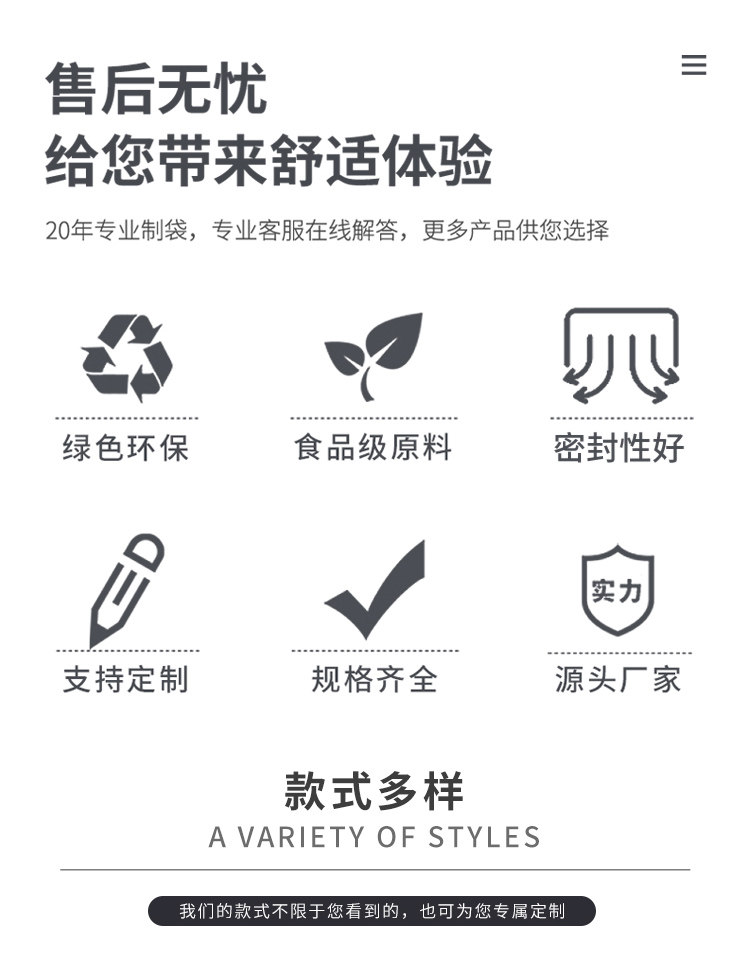 售后无忧
给您带来舒适体验

20年专业制袋，专业客服在线解答，更多产品供您选择

绿色环保

食品级原料

密封性好

支持定制

规格齐全

实力

源头厂家

款式多样
A VARIETY OF STYLES

我们的款式不限于您看到的，也可为您专属定制