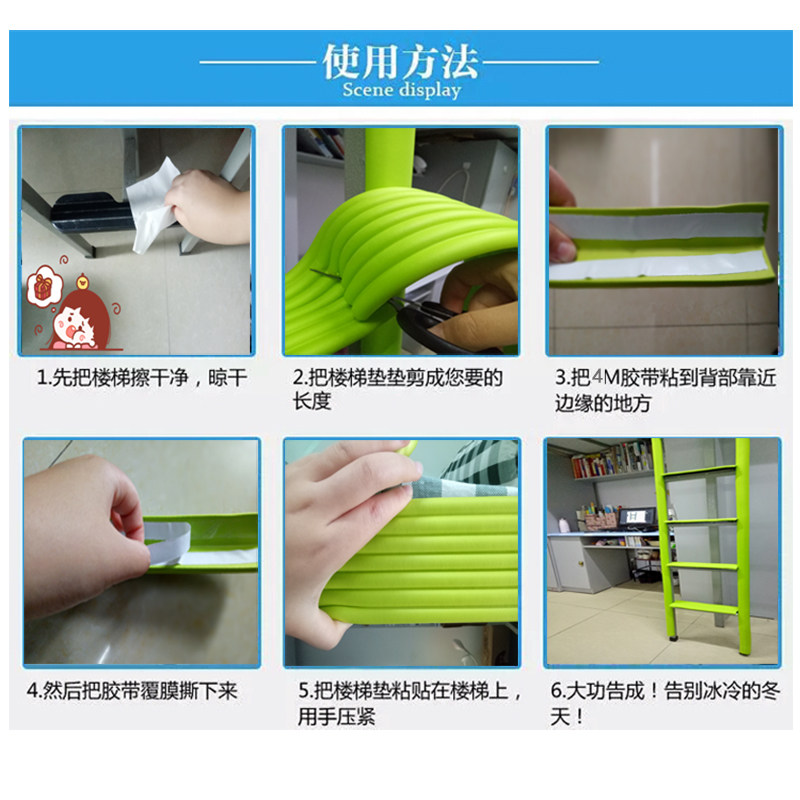 使用方法
Scene display

1.先把楼梯擦干净，晾干

2.把楼梯垫垫剪成您要的长度

3.把4M胶带粘到背部靠近边缘的地方

4.然后把胶带覆膜撕下来

5.把楼梯垫粘贴在楼梯上，用手压紧

6.大功告成！告别冰冷的冬天！