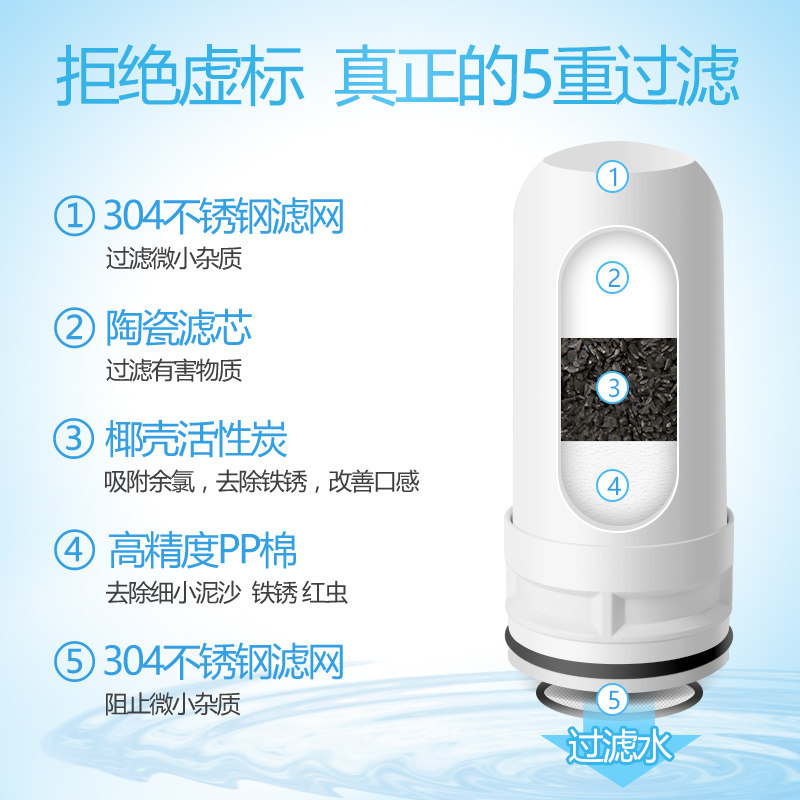 拒绝虚标 真正的5重过滤

① 304不锈钢滤网
过滤微小杂质

② 陶瓷滤芯
过滤有害物质

③ 椰壳活性炭
吸附余氯，去除铁锈，改善口感

④ 高精度PP棉
去除细小泥沙 铁锈 红虫

⑤ 304不锈钢滤网
阻止微小杂质

①
②
③
④
⑤
过滤水