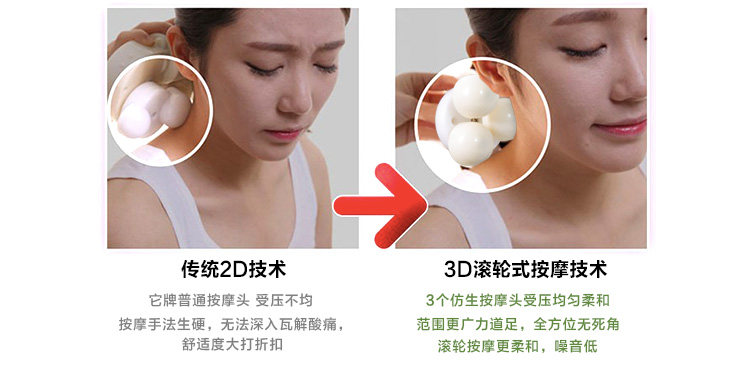 传统2D技术

它牌普通按摩头 受压不均

按摩手法生硬，无法深入瓦解酸痛，

舒适度大打折扣

3D滚轮式按摩技术

3个仿生按摩头受压均匀柔和

范围更广力道足，全方位无死角

滚轮按摩更柔和，噪音低