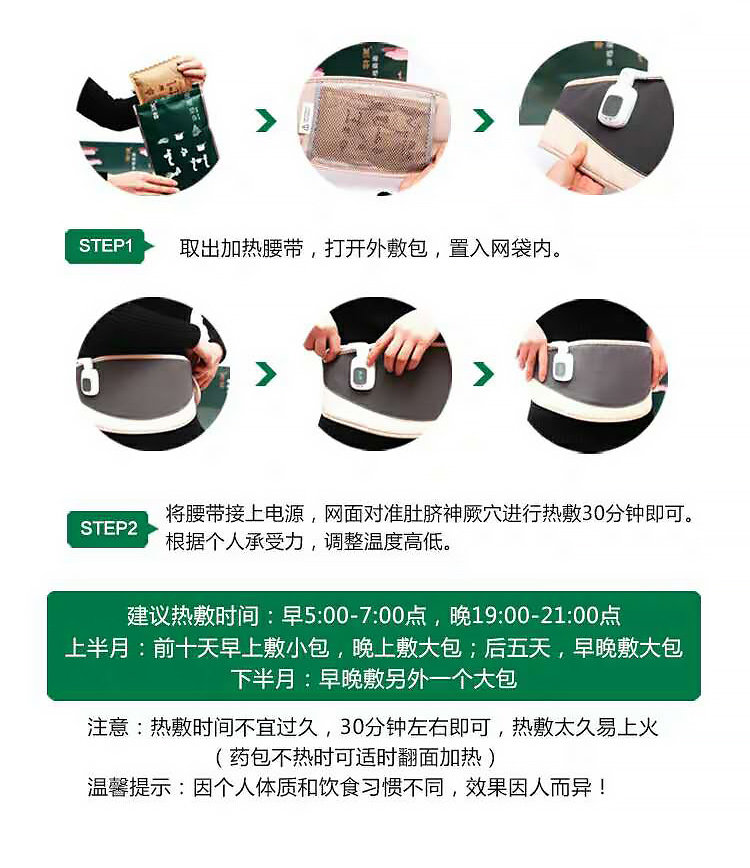 STEP1 取出加热腰带，打开外敷包，置入网袋内。

STEP2 将腰带接上电源，网面对准肚脐神厥穴进行热敷30分钟即可。根据个人承受力，调整温度高低。

建议热敷时间：早5:00-7:00点，晚19:00-21:00点
上半月：前十天早上敷小包，晚上敷大包；后五天，早晚敷大包
下半月：早晚敷另外一个大包

注意：热敷时间不宜过久，30分钟左右即可，热敷太久易上火
（药包不热时可适时翻面加热）
温馨提示：因个人体质和饮食习惯不同，效果因人而异！