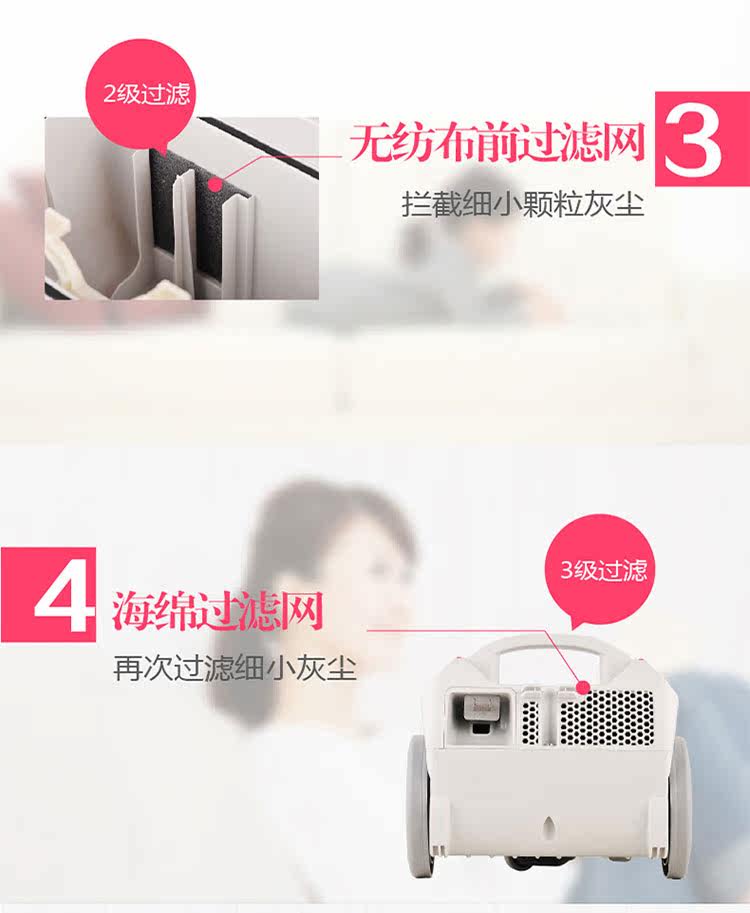 2级过滤

无纺布前过滤网

3

拦截细小颗粒灰尘

4

海绵过滤网

再次过滤细小灰尘

3级过滤