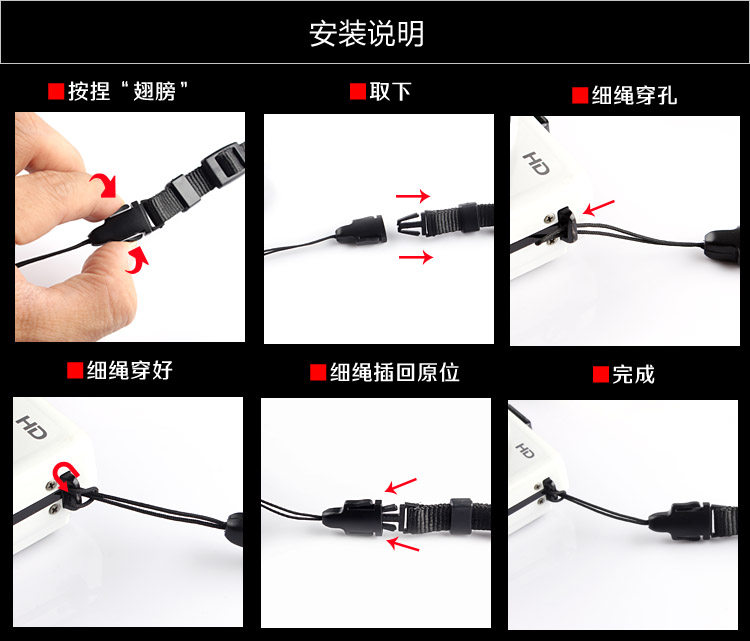 安装说明

■按捏“翅膀”

■取下

■细绳穿孔

HD

■细绳穿好

HD

■细绳插回原位

■完成

HD