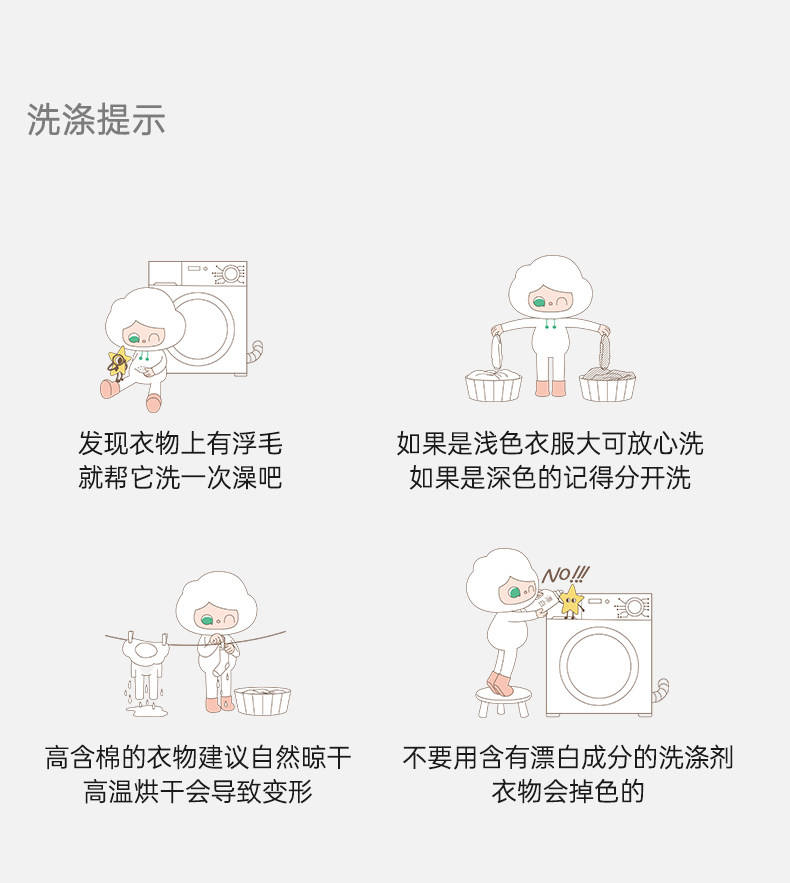 洗涤提示

发现衣物上有浮毛
就帮它洗一次澡吧

如果是浅色衣服大可放心洗
如果是深色的记得分开洗

高含棉的衣物建议自然晾干
高温烘干会导致变形

NO!!!

不要用含有漂白成分的洗涤剂
衣物会掉色的