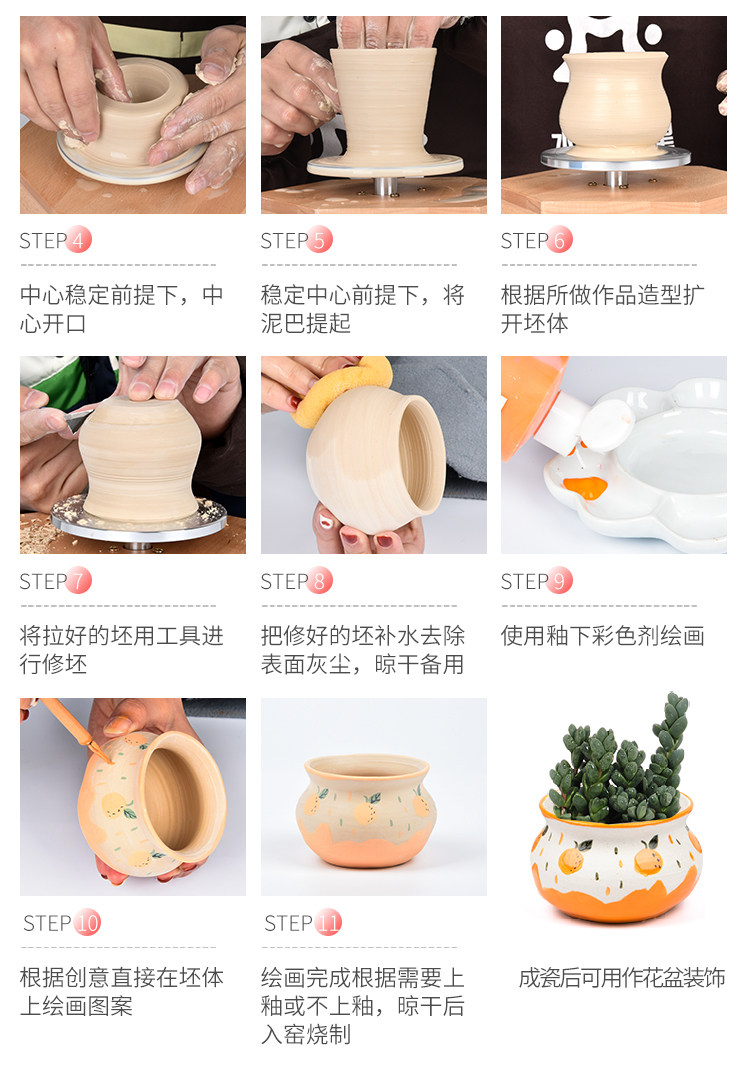 STEP 4

中心稳定前提下，中心开口

STEP 5

稳定中心前提下，将泥巴提起

STEP 6

根据所做作品造型扩开坯体

STEP 7

将拉好的坯用工具进行修坯

STEP 8

把修好的坯补水去除表面灰尘，晾干备用

STEP 9

使用釉下彩色剂绘画

STEP 10

根据创意直接在坯体上绘画图案

STEP 11

绘画完成根据需要上釉或不上釉，晾干后入窑烧制

成瓷后可用作花盆装饰