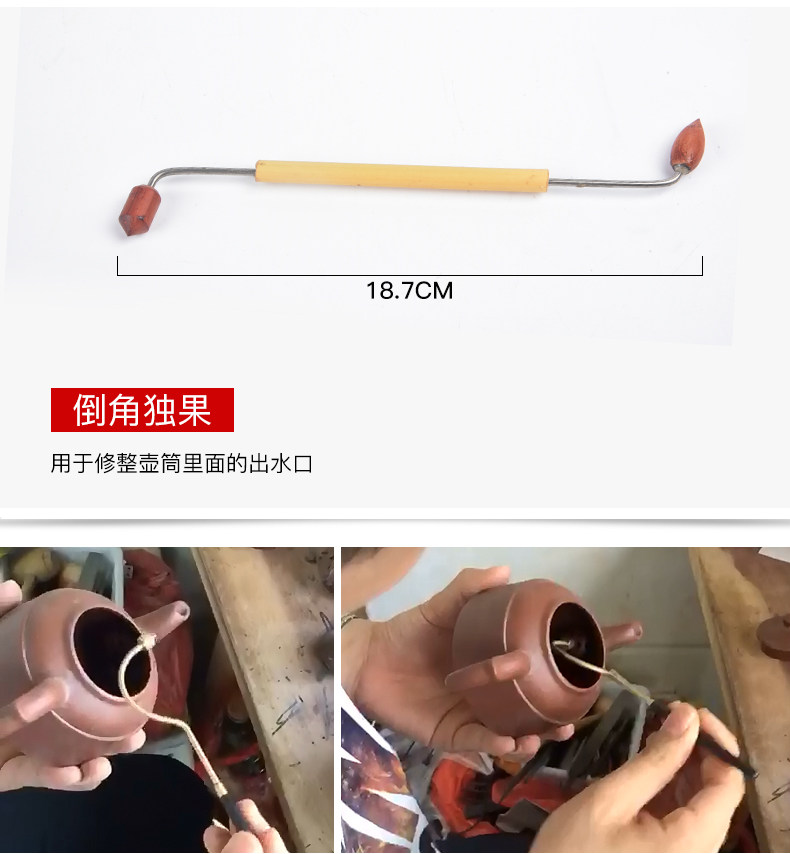 18.7CM

倒角独果

用于修整壶筒里面的出水口