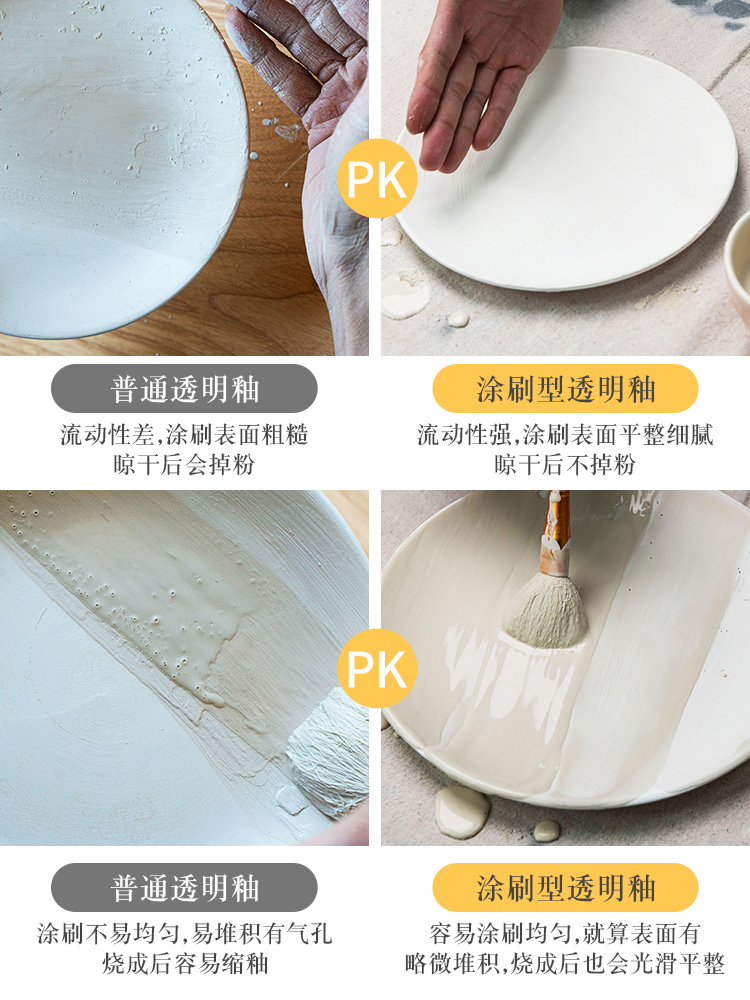 PK

普通透明釉

流动性差,涂刷表面粗糙
晾干后会掉粉

涂刷型透明釉

流动性强,涂刷表面平整细腻
晾干后不掉粉

PK

普通透明釉

涂刷不易均匀,易堆积有气孔
烧成后容易缩釉

涂刷型透明釉

容易涂刷均匀,就算表面有
略微堆积,烧成后也会光滑平整