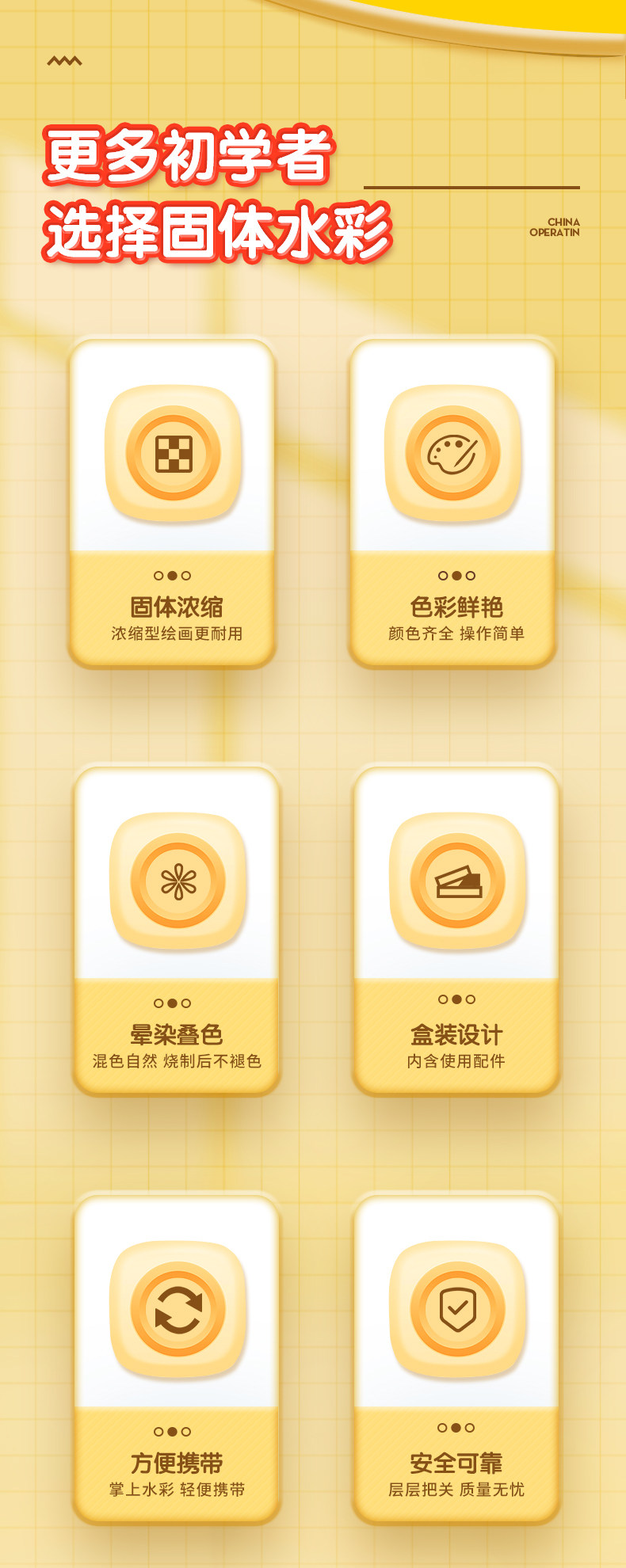 更多初学者
选择固体水彩

CHINA
OPERATIN

固体浓缩
浓缩型绘画更耐用

色彩鲜艳
颜色齐全 操作简单

晕染叠色
混色自然 烧制后不褪色

盒装设计
内含使用配件

方便携带
掌上水彩 轻便携带

安全可靠
层层把关 质量无忧