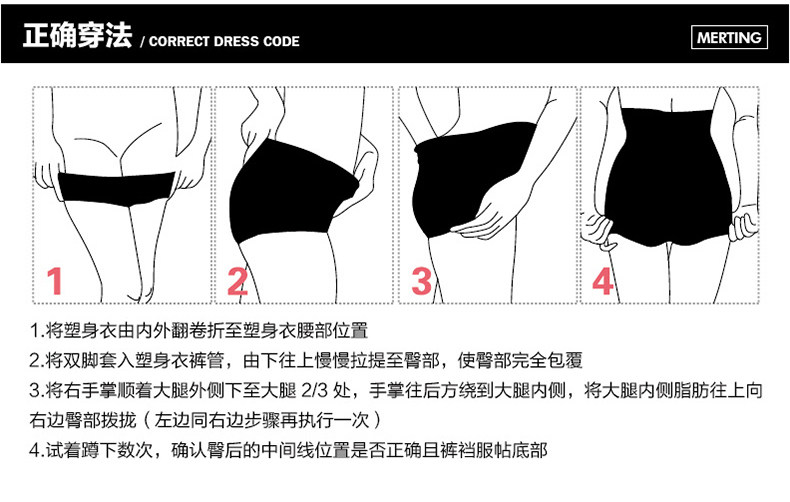 正确穿法 / CORRECT DRESS CODE

MERTING

1

2

3

4

1.将塑身衣由内外翻卷折至塑身衣腰部位置

2.将双脚套入塑身衣裤管，由下往上慢慢拉提至臀部，使臀部完全包覆

3.将右手掌顺着大腿外侧下至大腿 2/3 处，手掌往后方绕到大腿内侧，将大腿内侧脂肪往上向右边臀部拨拢（左边同右边步骤再执行一次）

4.试着蹲下数次，确认臀后的中间线位置是否正确且裤裆服帖底部