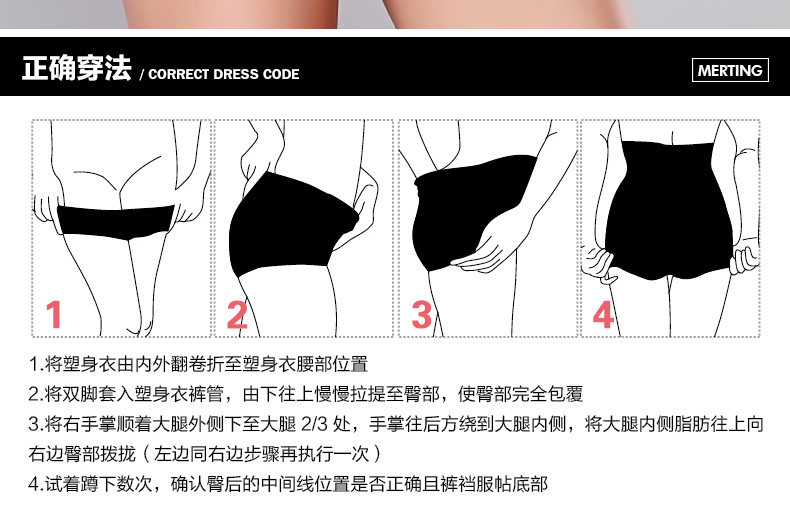 正确穿法 / CORRECT DRESS CODE

MERTING

1

2

3

4

1.将塑身衣由内外翻卷折至塑身衣腰部位置

2.将双脚套入塑身衣裤管，由下往上慢慢拉提至臀部，使臀部完全包覆

3.将右手掌顺着大腿外侧下至大腿 2/3 处，手掌往后方绕到大腿内侧，将大腿内侧脂肪往上向右边臀部拨拢（左边同右边步骤再执行一次）

4.试着蹲下数次，确认臀后的中间线位置是否正确且裤裆服帖底部