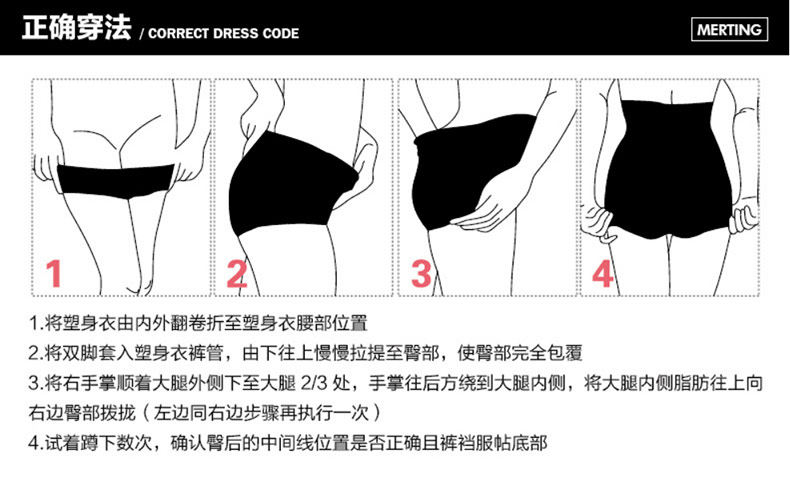 正确穿法 / CORRECT DRESS CODE

MERTING

1

2

3

4

1.将塑身衣由内外翻卷折至塑身衣腰部位置

2.将双脚套入塑身衣裤管，由下往上慢慢拉提至臀部，使臀部完全包覆

3.将右手掌顺着大腿外侧下至大腿 2/3 处，手掌往后方绕到大腿内侧，将大腿内侧脂肪往上向右边臀部拨拢（左边同右边步骤再执行一次）

4.试着蹲下数次，确认臀后的中间线位置是否正确且裤裆服帖底部