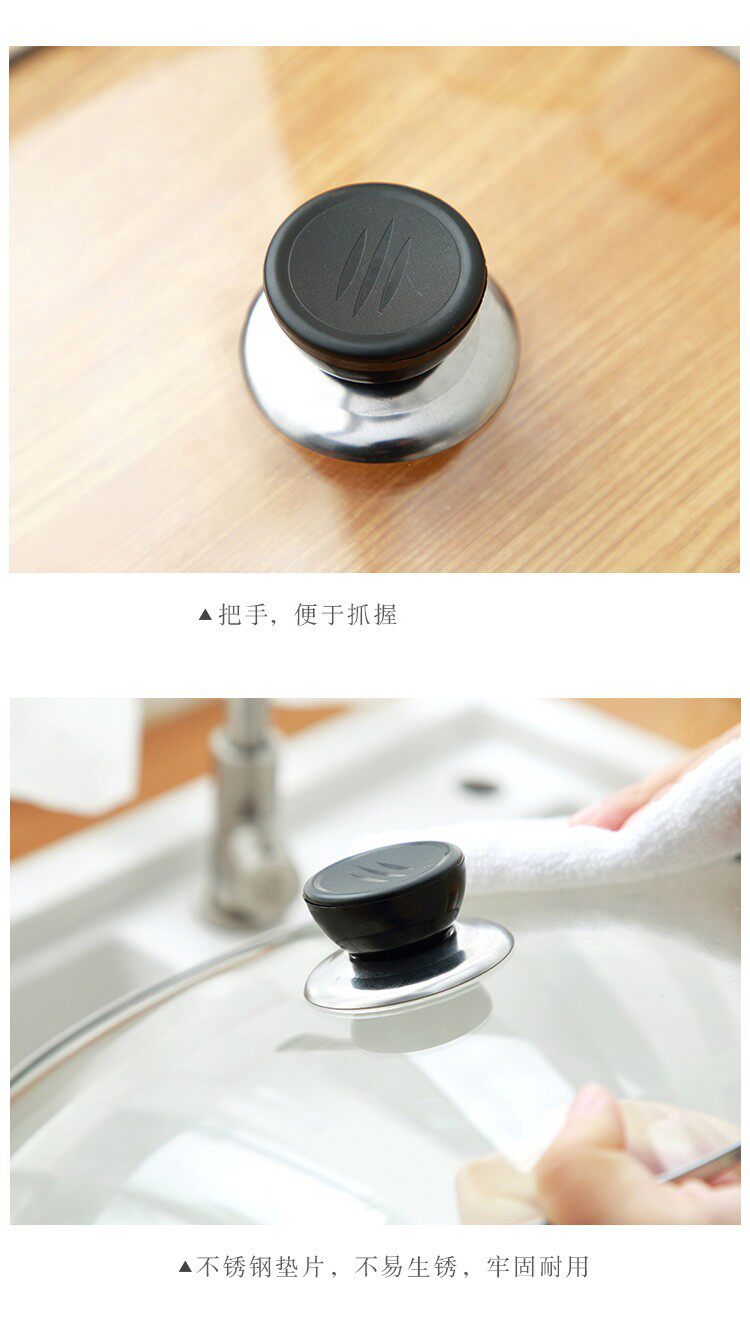 ▲把手，便于抓握

▲不锈钢垫片，不易生锈，牢固耐用