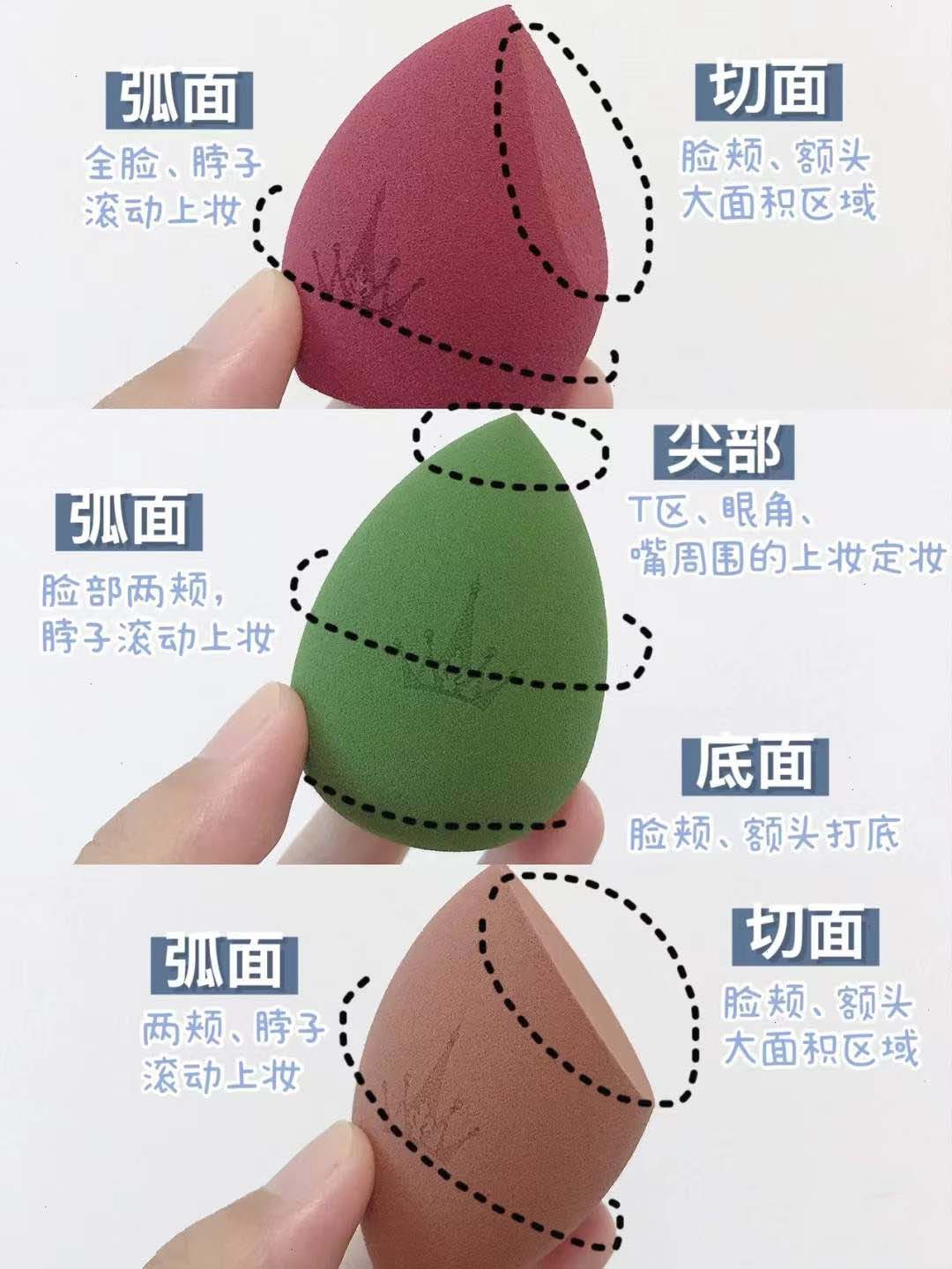 弧面
全脸、脖子
滚动上妆

切面
脸颊、额头
大面积区域

尖部
T区、眼角、
嘴周围的上妆定妆

弧面
脸部两颊，
脖子滚动上妆

底面
脸颊、额头打底

弧面
两颊、脖子
滚动上妆

切面
脸颊、额头
大面积区域